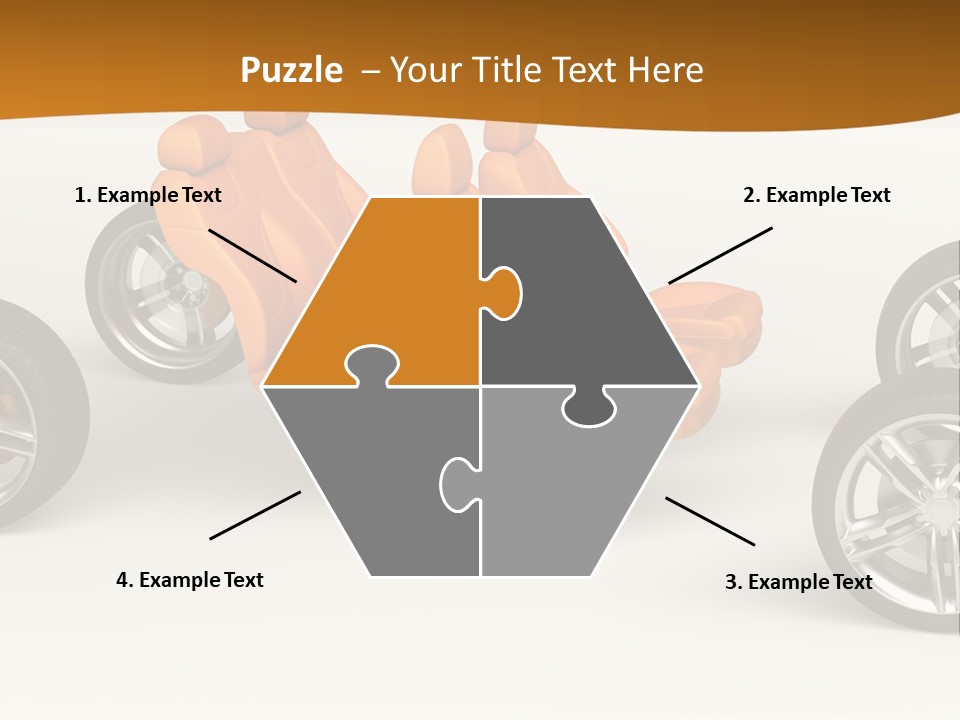 Puzzle – Your Title Text Here

1. Example Text

2. Example Text

4. Example Text

3. Example Text