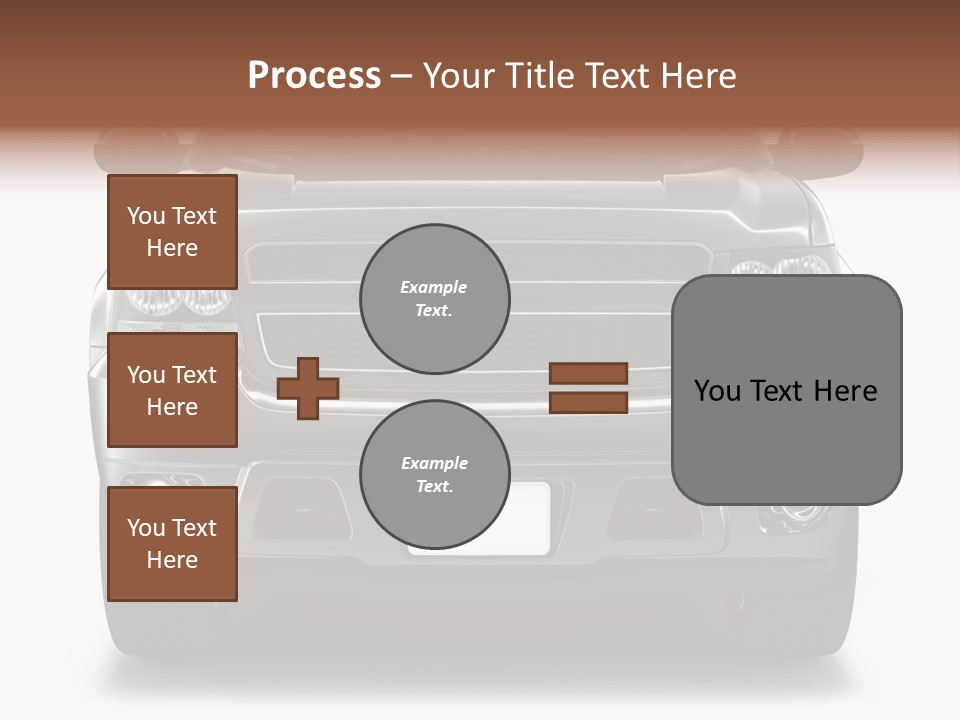 Process – Your Title Text Here

You Text Here

You Text Here

You Text Here

Example Text.

Example Text.

You Text Here