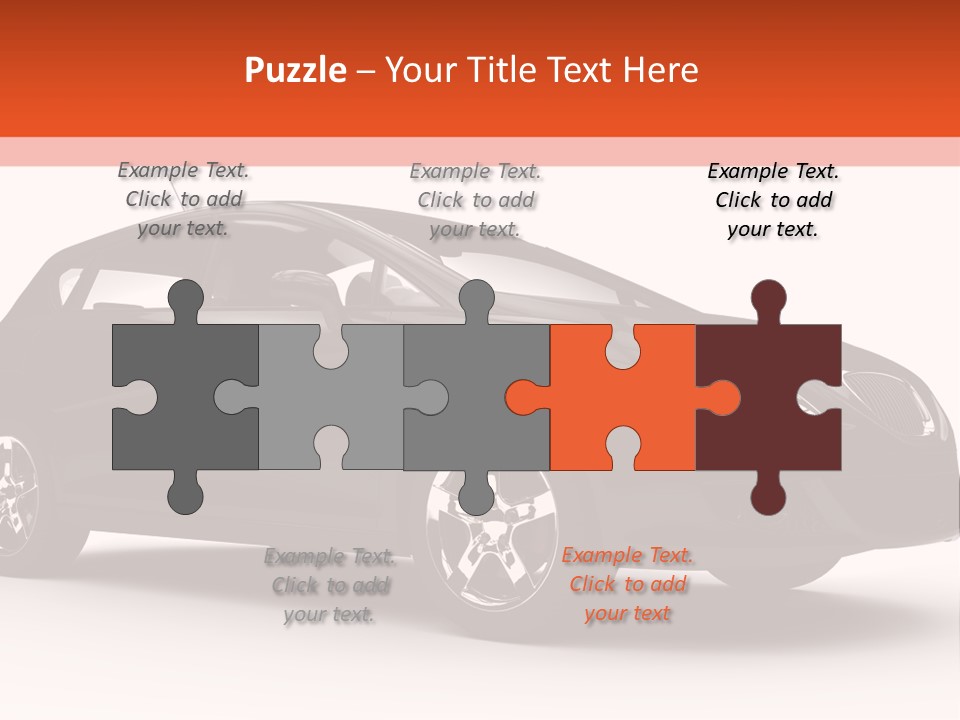 Puzzle – Your Title Text Here

Example Text. Click to add your text.

Example Text. Click to add your text.

Example Text. Click to add your text.

Example Text. Click to add your text.

Example Text. Click to add your text