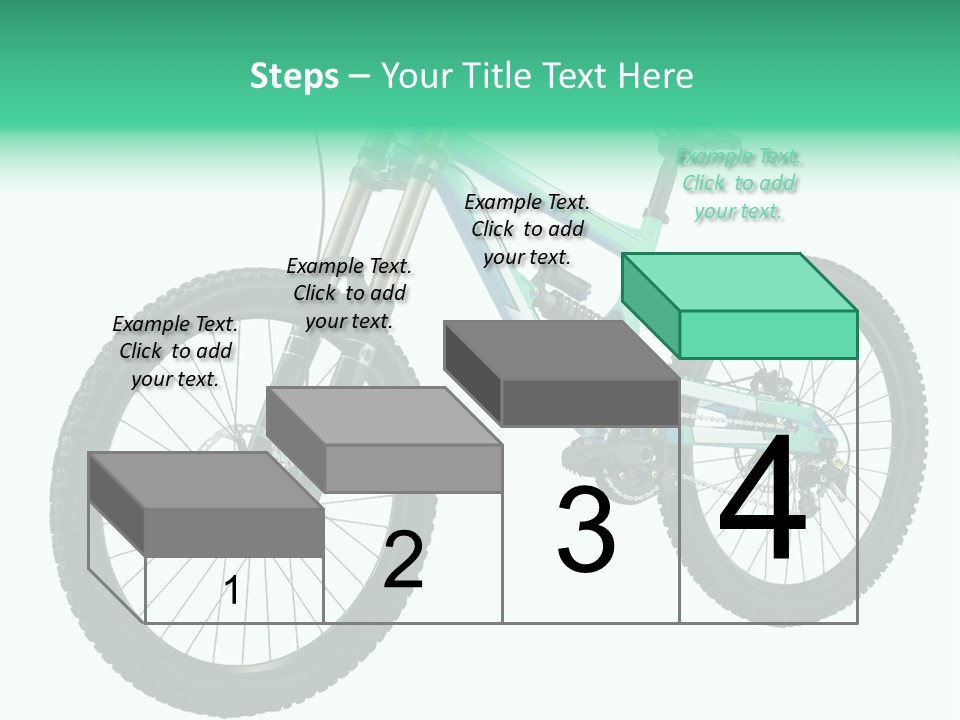 Steps – Your Title Text Here

Example Text. Click to add your text.

Example Text. Click to add your text.

Example Text. Click to add your text.

Example Text. Click to add your text.

1

2

3

4