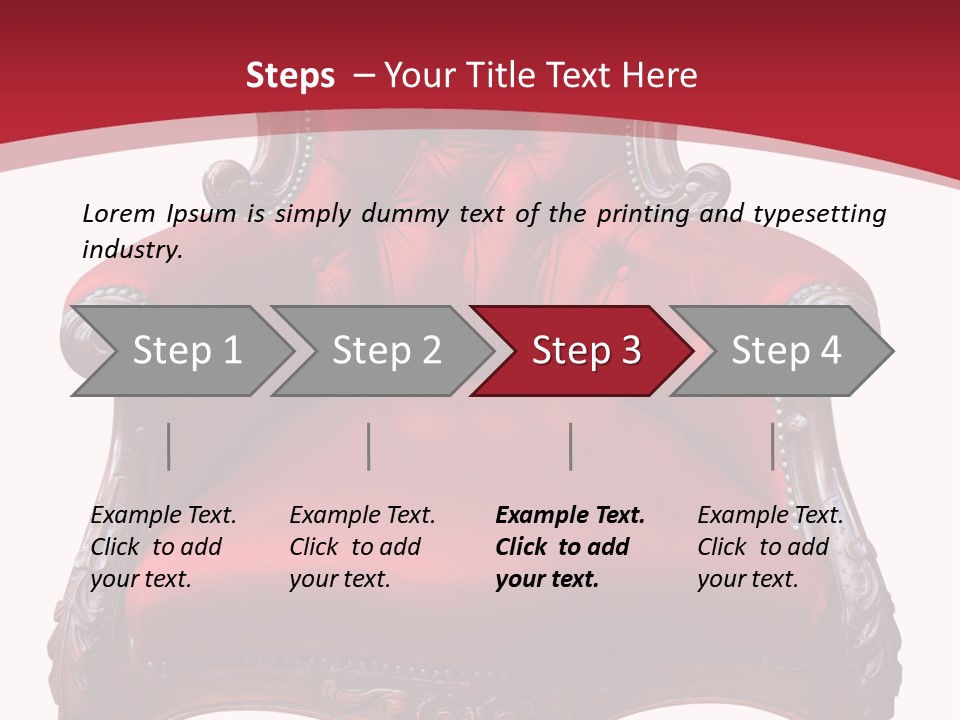 Steps – Your Title Text Here

Lorem Ipsum is simply dummy text of the printing and typesetting industry.

Step 1

Step 2

Step 3

Step 4

Example Text. Click to add your text.

Example Text. Click to add your text.

Example Text. Click to add your text.

Example Text. Click to add your text.