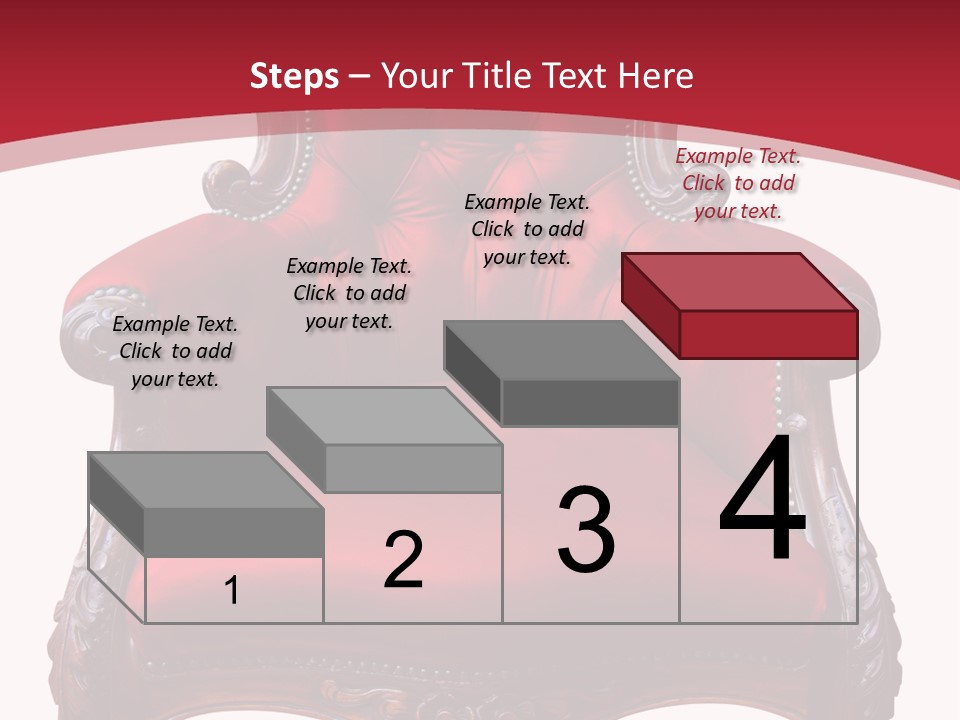 Steps – Your Title Text Here

Example Text. Click to add your text.

Example Text. Click to add your text.

Example Text. Click to add your text.

Example Text. Click to add your text.

1

2

3

4