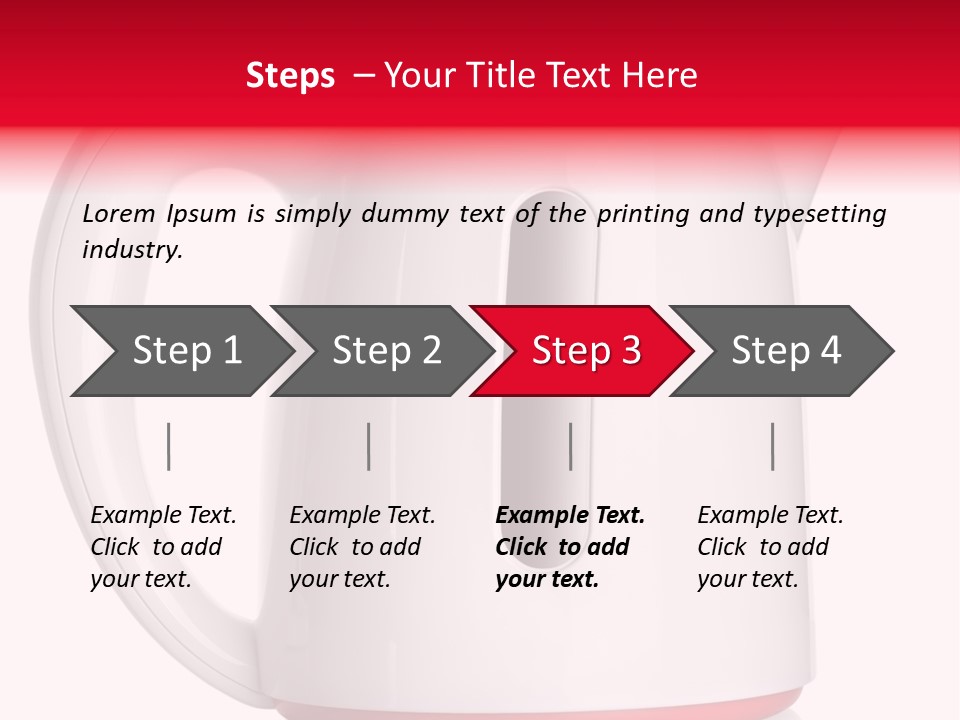 Steps – Your Title Text Here

Lorem Ipsum is simply dummy text of the printing and typesetting industry.

Step 1

Step 2

Step 3

Step 4

Example Text. Click to add your text.

Example Text. Click to add your text.

Example Text. Click to add your text.

Example Text. Click to add your text.