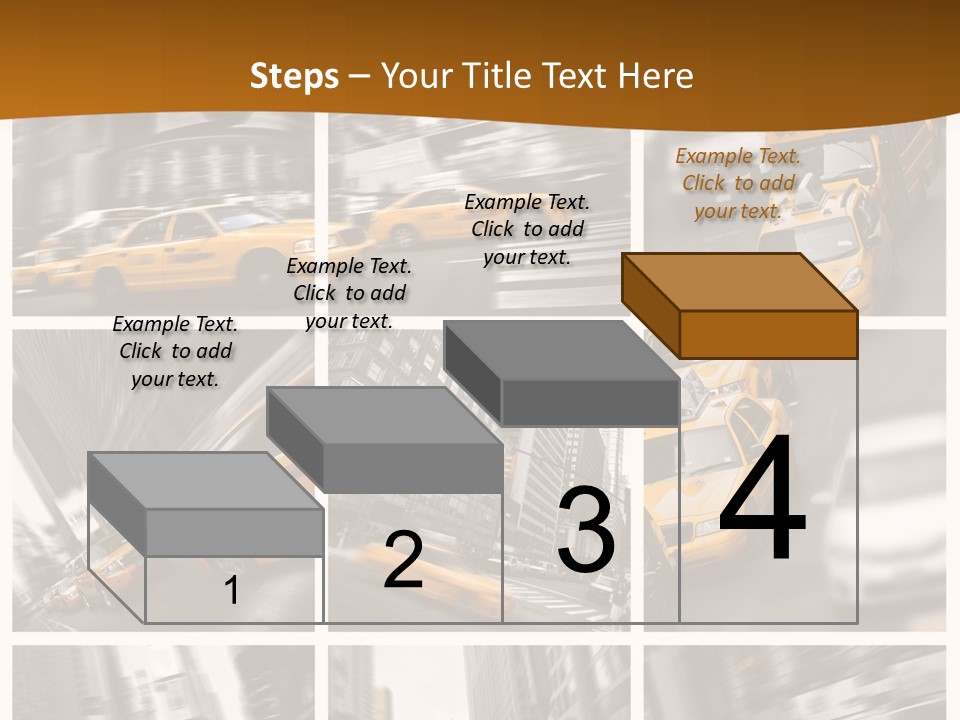 Steps – Your Title Text Here

Example Text. Click to add your text.

Example Text. Click to add your text.

Example Text. Click to add your text.

Example Text. Click to add your text.

1

2

3

4