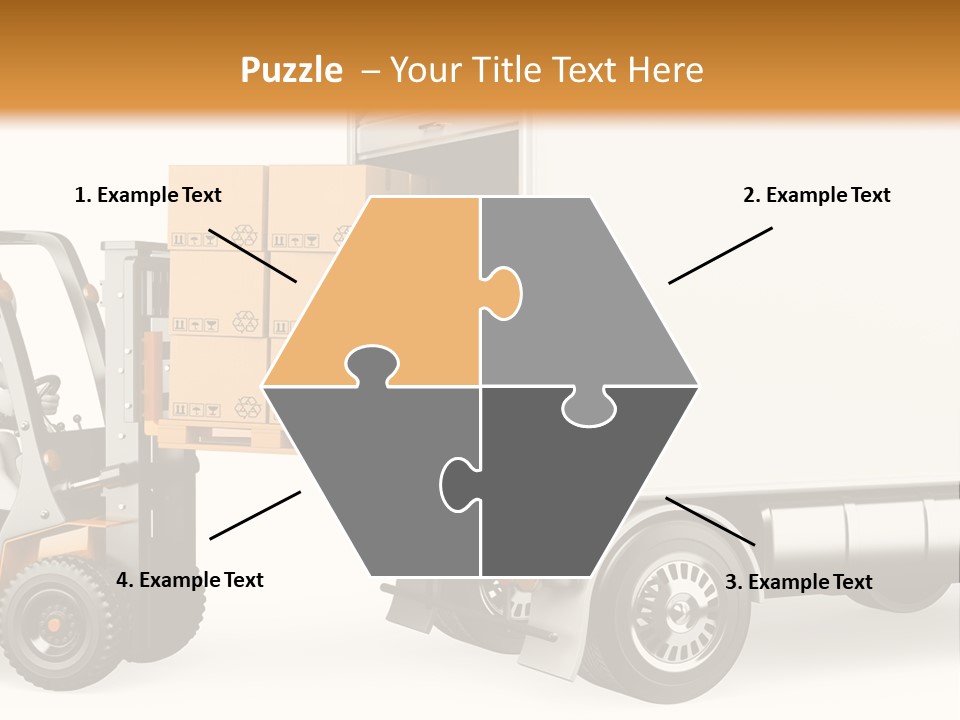 Puzzle – Your Title Text Here

1. Example Text

2. Example Text

4. Example Text

3. Example Text