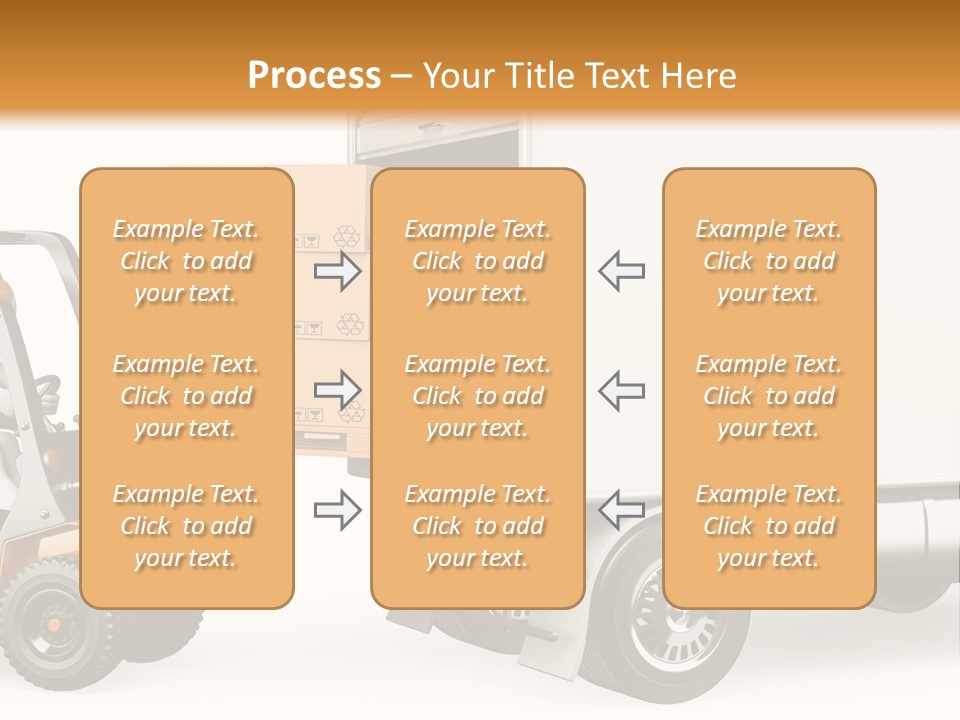 Process – Your Title Text Here

Example Text. Click to add your text.

Example Text. Click to add your text.

Example Text. Click to add your text.

Example Text. Click to add your text.

Example Text. Click to add your text.

Example Text. Click to add your text.

Example Text. Click to add your text.

Example Text. Click to add your text.

Example Text. Click to add your text.