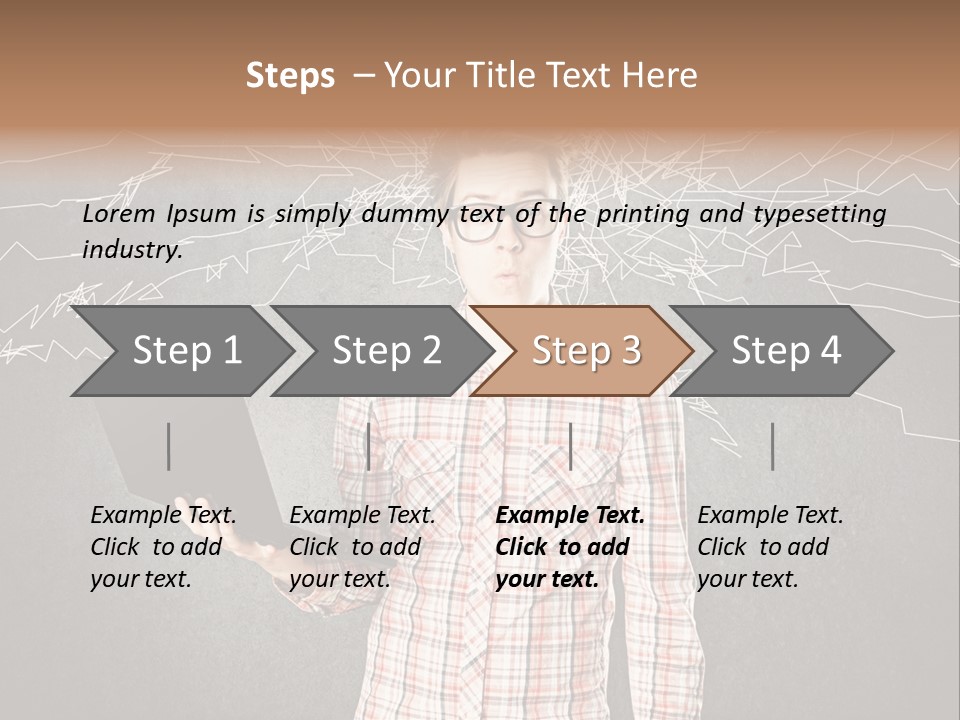 Steps – Your Title Text Here

Lorem Ipsum is simply dummy text of the printing and typesetting industry.

Step 1

Step 2

Step 3

Step 4

Example Text. Click to add your text.

Example Text. Click to add your text.

Example Text. Click to add your text.

Example Text. Click to add your text.