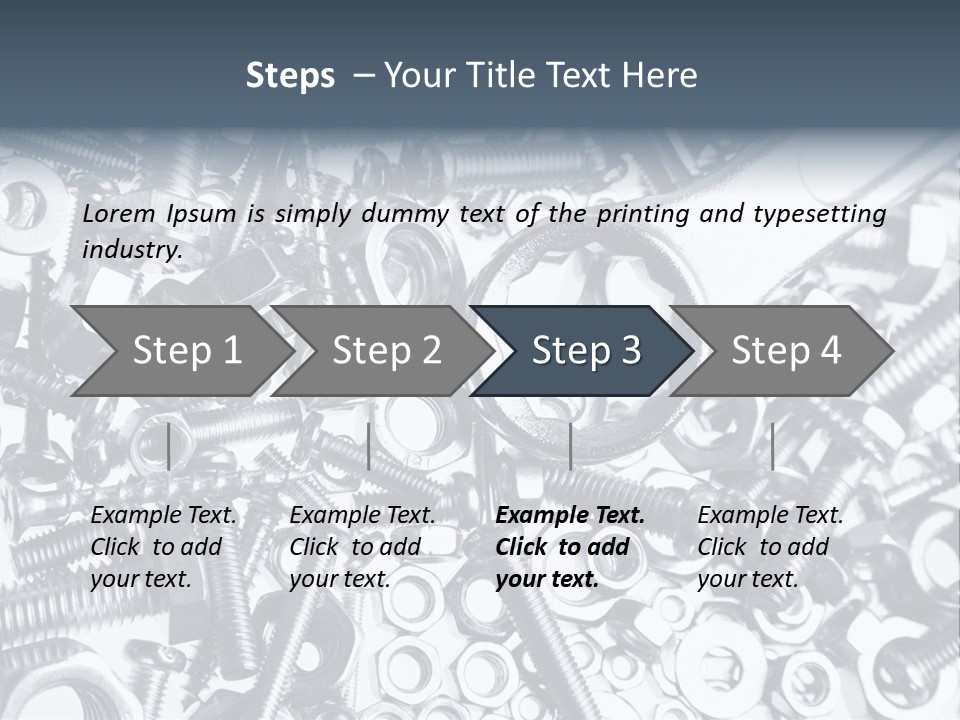 Steps – Your Title Text Here

Lorem Ipsum is simply dummy text of the printing and typesetting industry.

Step 1

Step 2

Step 3

Step 4

Example Text. Click to add your text.

Example Text. Click to add your text.

Example Text. Click to add your text.

Example Text. Click to add your text.