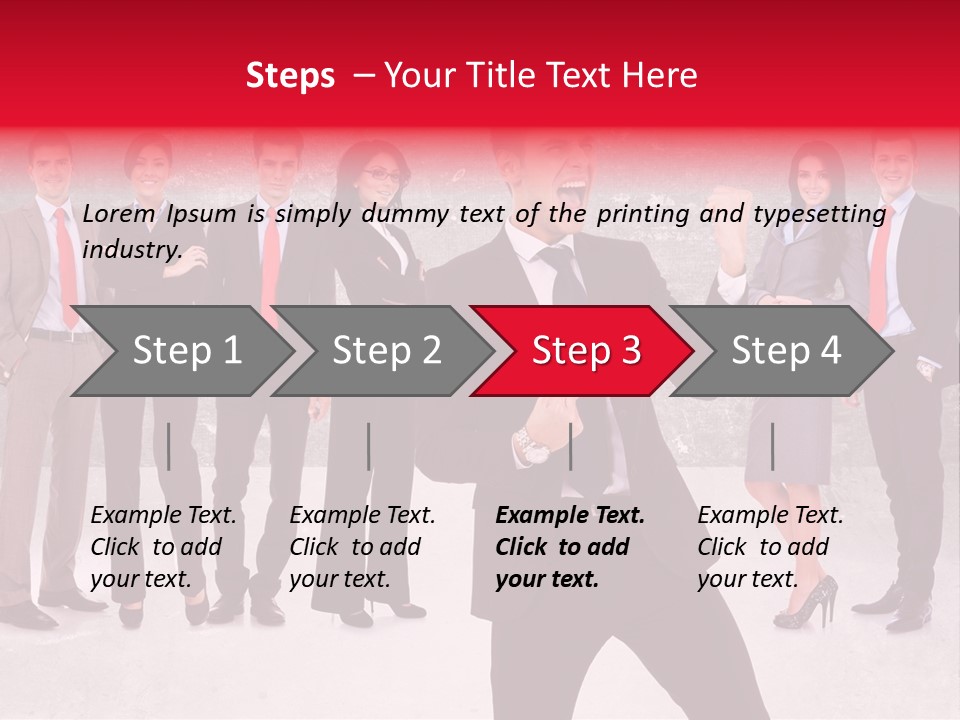 Steps – Your Title Text Here

Lorem Ipsum is simply dummy text of the printing and typesetting industry.

Step 1

Step 2

Step 3

Step 4

Example Text. Click to add your text.

Example Text. Click to add your text.

Example Text. Click to add your text.

Example Text. Click to add your text.