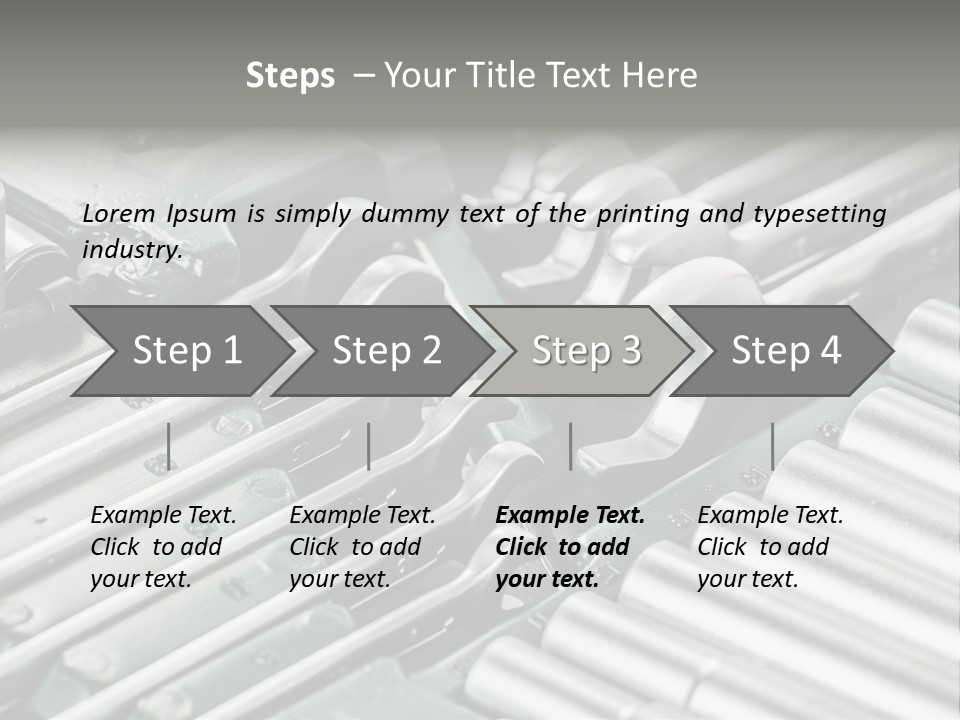 Steps – Your Title Text Here

Lorem Ipsum is simply dummy text of the printing and typesetting industry.

Step 1

Step 2

Step 3

Step 4

Example Text. Click to add your text.

Example Text. Click to add your text.

Example Text. Click to add your text.

Example Text. Click to add your text.