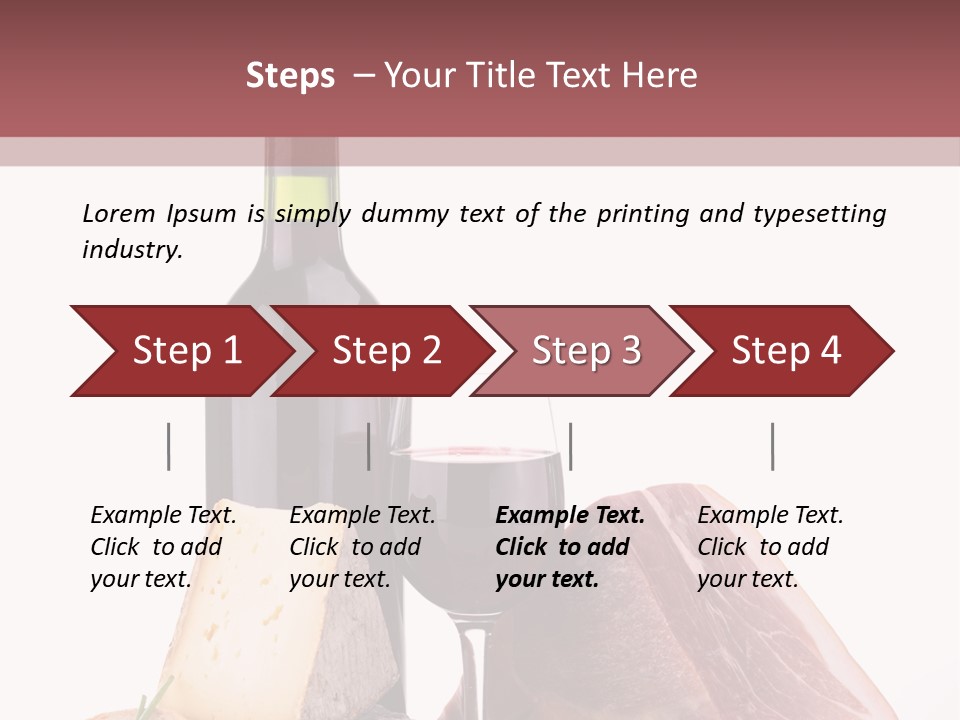 Steps – Your Title Text Here

Lorem Ipsum is simply dummy text of the printing and typesetting industry.

Step 1

Step 2

Step 3

Step 4

Example Text. Click to add your text.

Example Text. Click to add your text.

Example Text. Click to add your text.

Example Text. Click to add your text.