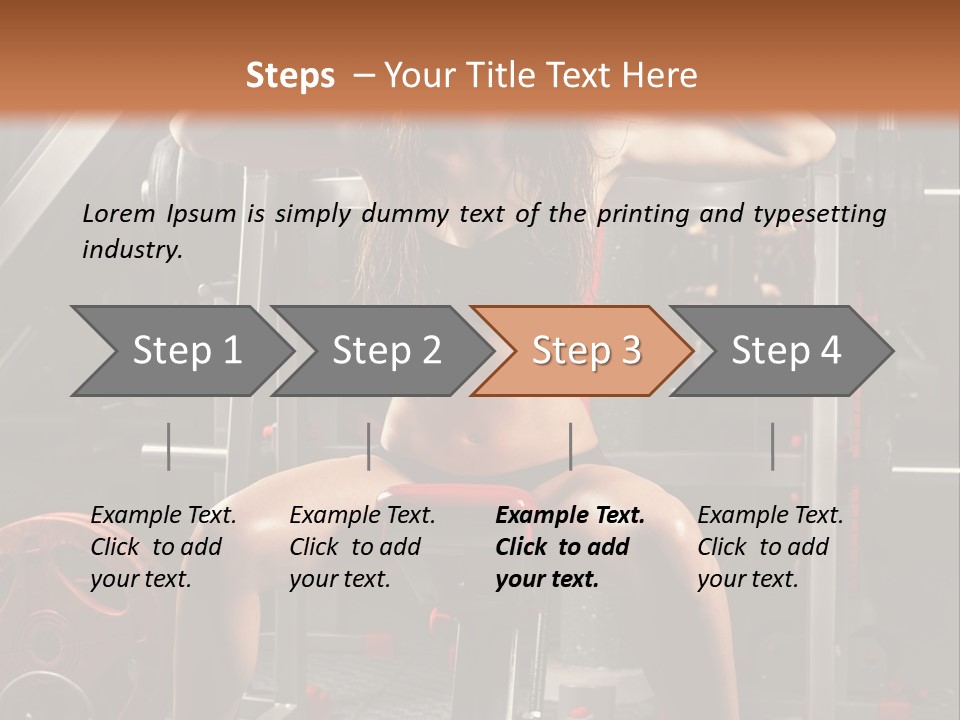 Steps – Your Title Text Here

Lorem Ipsum is simply dummy text of the printing and typesetting industry.

Step 1

Step 2

Step 3

Step 4

Example Text. Click to add your text.

Example Text. Click to add your text.

Example Text. Click to add your text.

Example Text. Click to add your text.