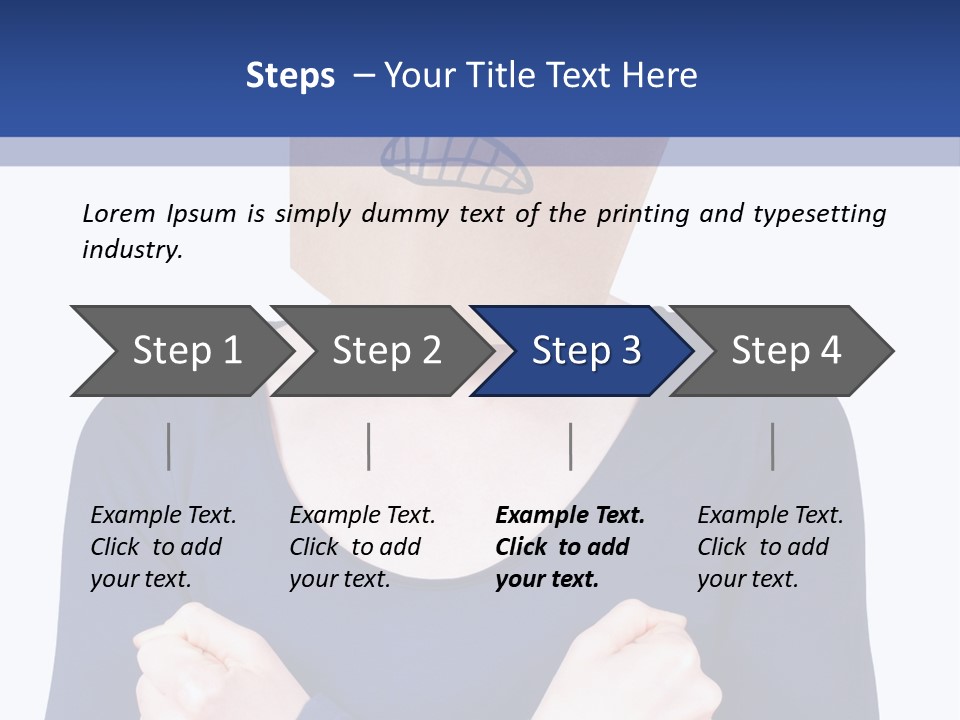 Steps – Your Title Text Here

Lorem Ipsum is simply dummy text of the printing and typesetting industry.

Step 1

Step 2

Step 3

Step 4

Example Text. Click to add your text.

Example Text. Click to add your text.

Example Text. Click to add your text.

Example Text. Click to add your text.