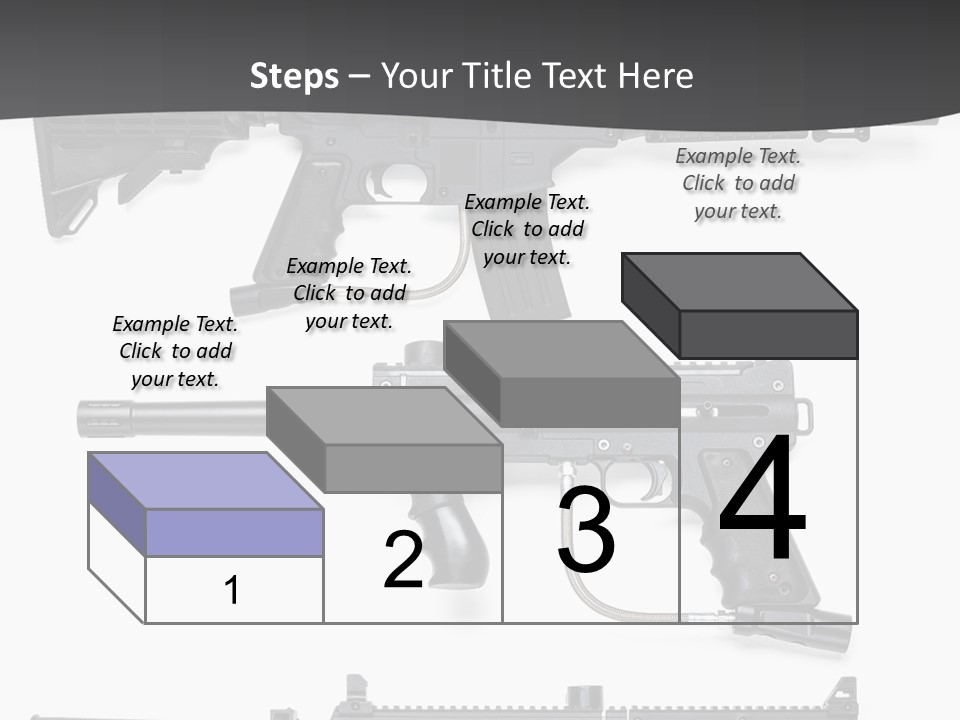 Steps – Your Title Text Here

Example Text. Click to add your text.

Example Text. Click to add your text.

Example Text. Click to add your text.

Example Text. Click to add your text.

1

2

3

4