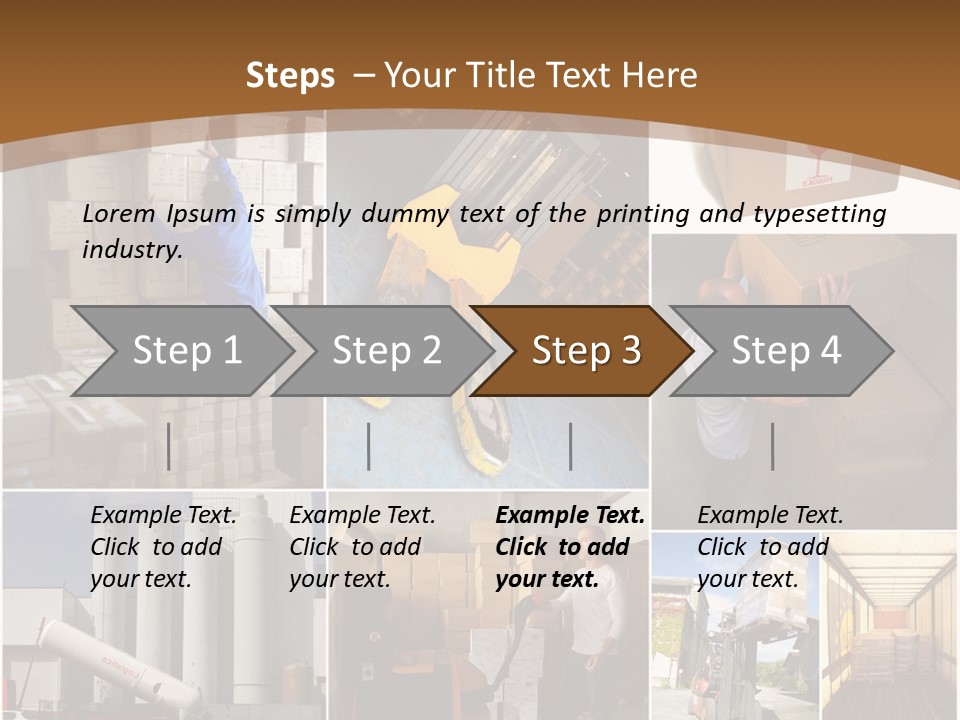 Steps – Your Title Text Here

Lorem Ipsum is simply dummy text of the printing and typesetting industry.

Step 1

Step 2

Step 3

Step 4

Example Text. Click to add your text.

Example Text. Click to add your text.

Example Text. Click to add your text.

Example Text. Click to add your text.