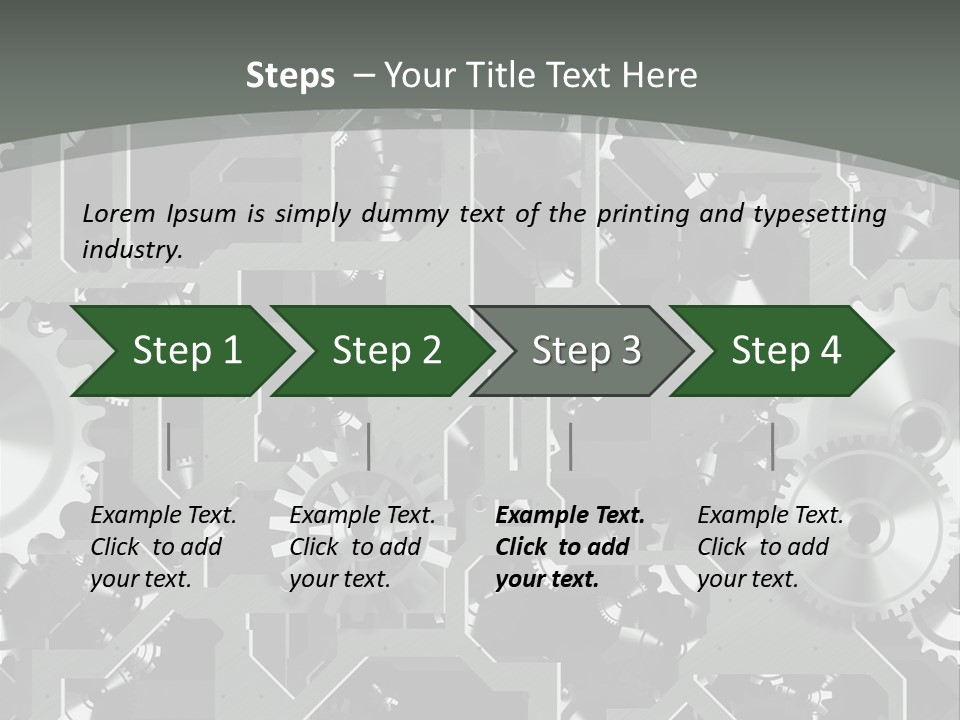 Steps – Your Title Text Here

Lorem Ipsum is simply dummy text of the printing and typesetting industry.

Step 1

Step 2

Step 3

Step 4

Example Text. Click to add your text.

Example Text. Click to add your text.

Example Text. Click to add your text.

Example Text. Click to add your text.