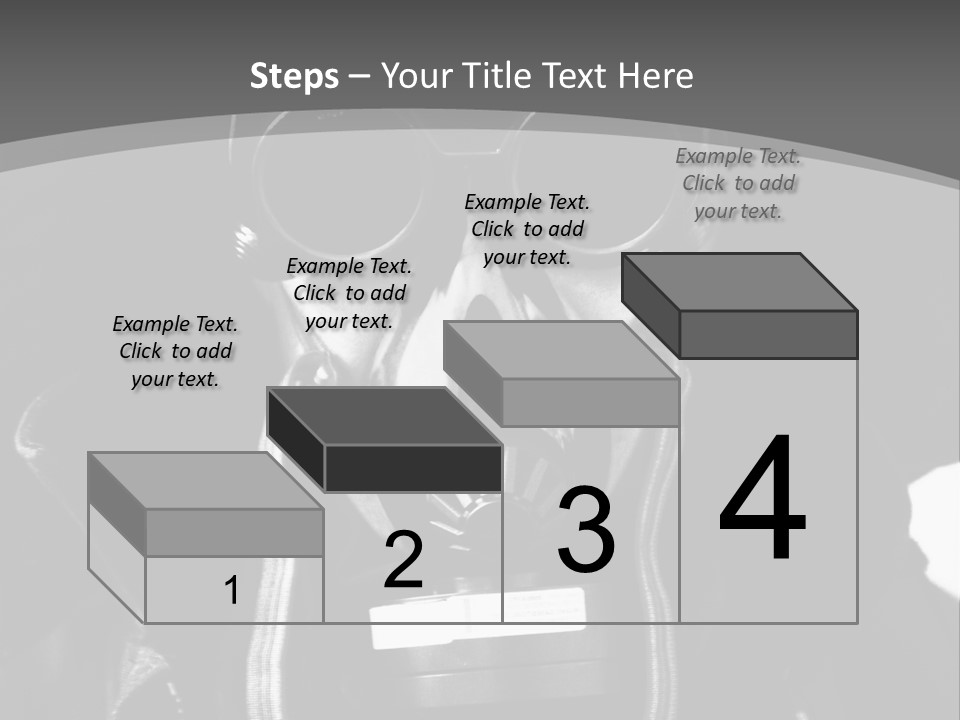 Steps – Your Title Text Here

Example Text. Click to add your text.

Example Text. Click to add your text.

Example Text. Click to add your text.

Example Text. Click to add your text.

1

2

3

4