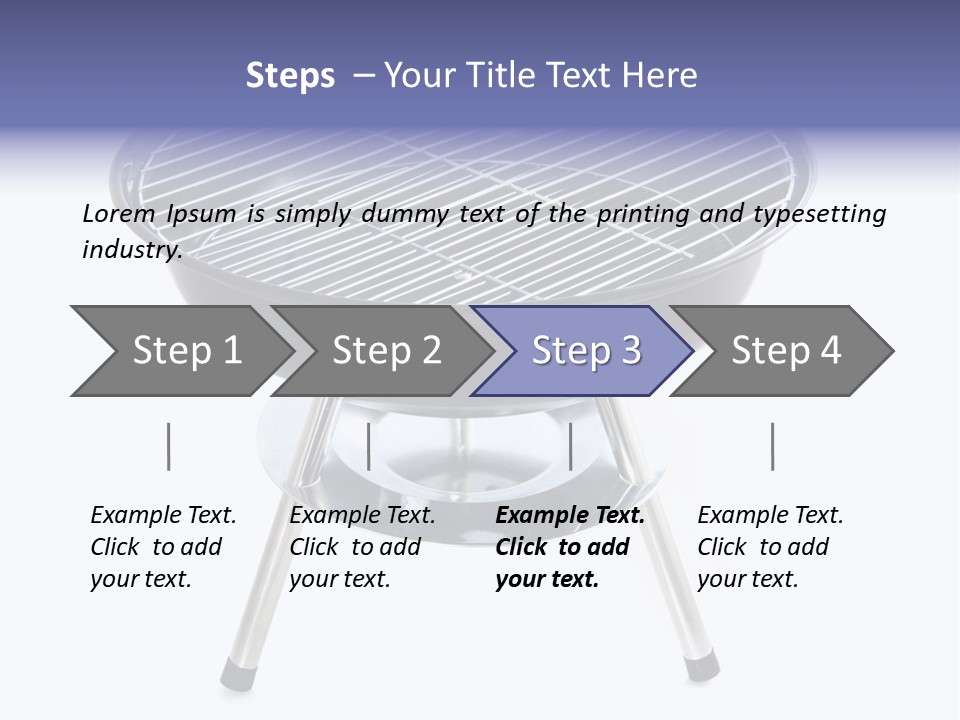 Steps – Your Title Text Here

Lorem Ipsum is simply dummy text of the printing and typesetting industry.

Step 1

Step 2

Step 3

Step 4

Example Text. Click to add your text.

Example Text. Click to add your text.

Example Text. Click to add your text.

Example Text. Click to add your text.