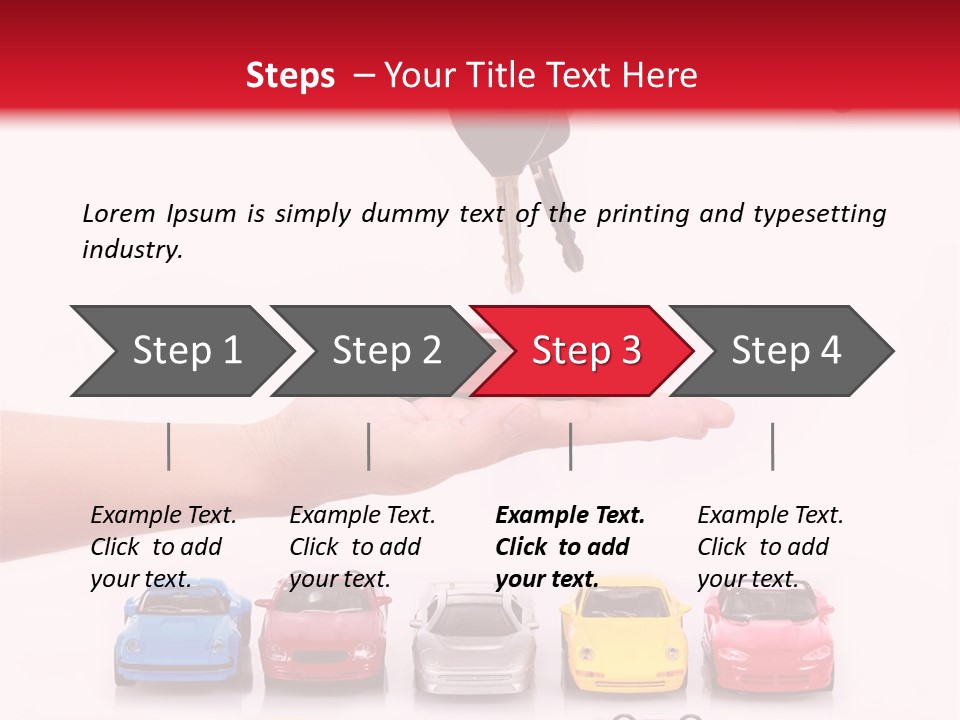 Steps – Your Title Text Here

Lorem Ipsum is simply dummy text of the printing and typesetting industry.

Step 1

Step 2

Step 3

Step 4

Example Text. Click to add your text.

Example Text. Click to add your text.

Example Text. Click to add your text.

Example Text. Click to add your text.