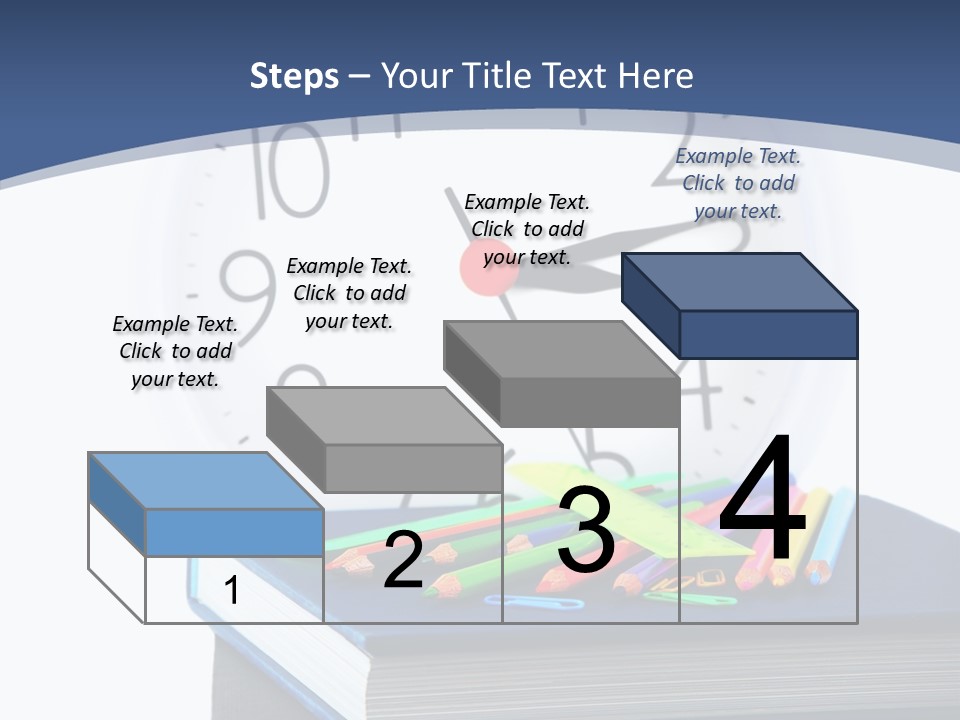 Steps – Your Title Text Here

Example Text. Click to add your text.

Example Text. Click to add your text.

Example Text. Click to add your text.

Example Text. Click to add your text.

1

2

3

4