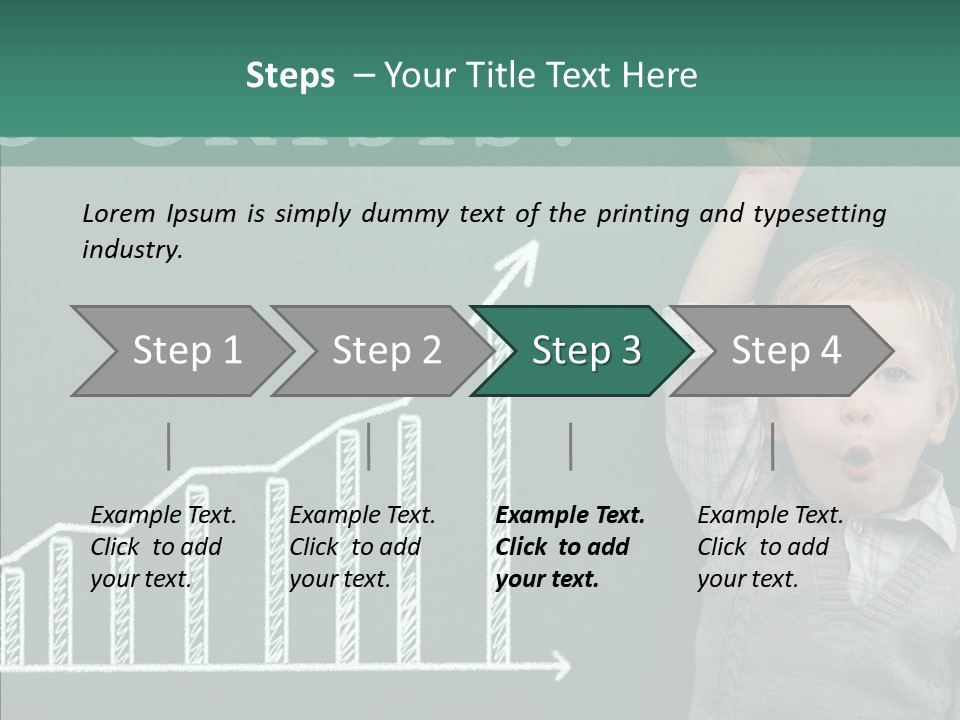 Steps – Your Title Text Here

Lorem Ipsum is simply dummy text of the printing and typesetting industry.

Step 1

Step 2

Step 3

Step 4

Example Text. Click to add your text.

Example Text. Click to add your text.

Example Text. Click to add your text.

Example Text. Click to add your text.