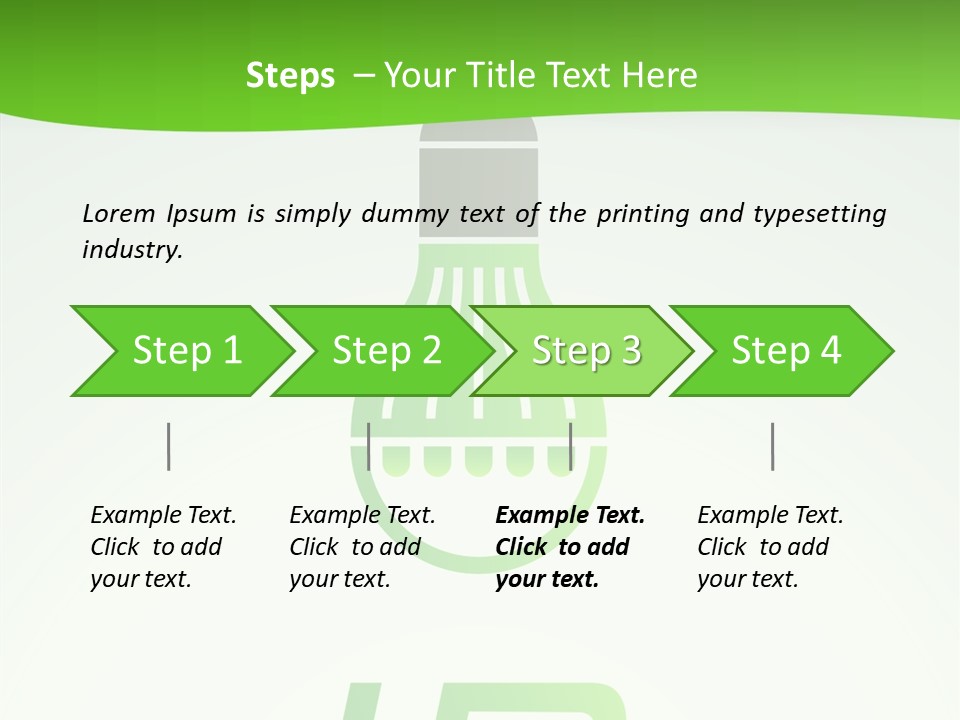 Steps – Your Title Text Here

Lorem Ipsum is simply dummy text of the printing and typesetting industry.

Step 1

Step 2

Step 3

Step 4

Example Text. Click to add your text.

Example Text. Click to add your text.

Example Text. Click to add your text.

Example Text. Click to add your text.