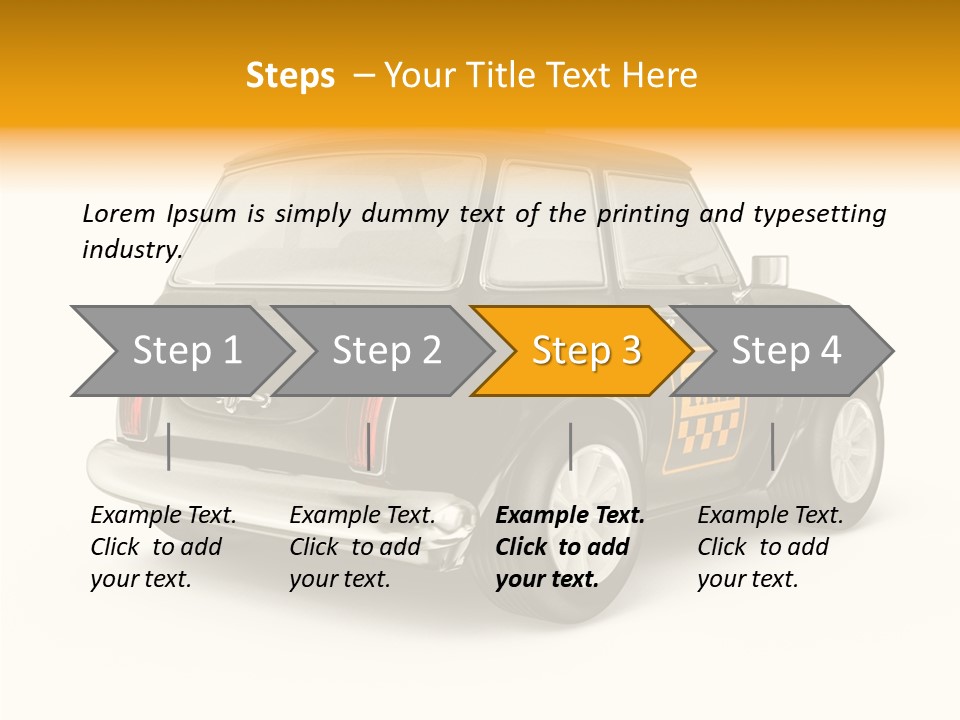 Steps – Your Title Text Here

Lorem Ipsum is simply dummy text of the printing and typesetting industry.

Step 1

Step 2

Step 3

Step 4

Example Text. Click to add your text.

Example Text. Click to add your text.

Example Text. Click to add your text.

Example Text. Click to add your text.