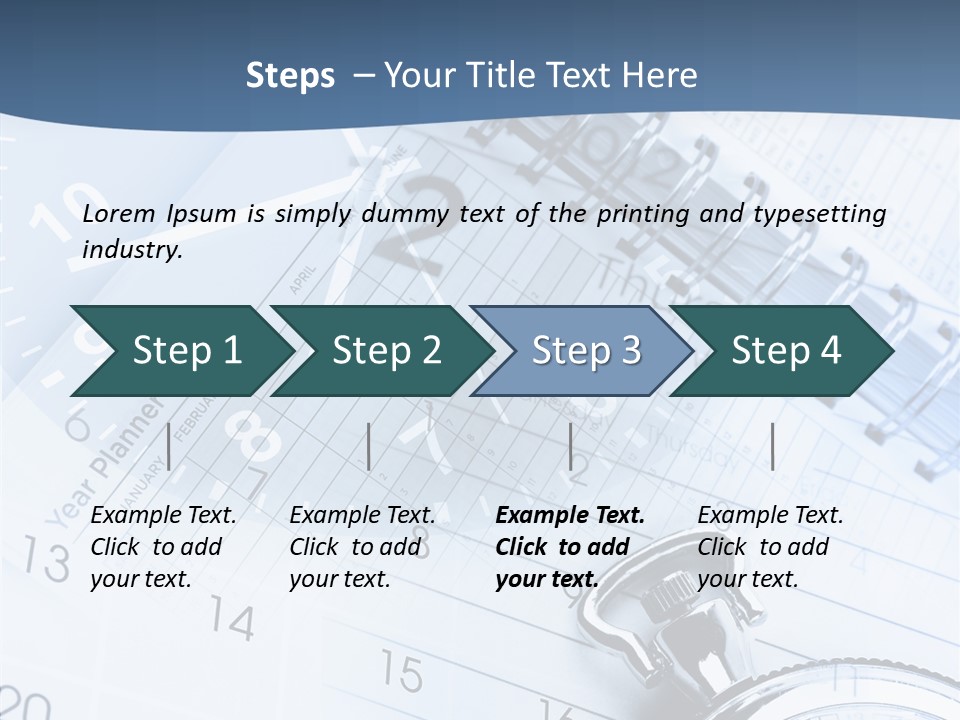 Steps – Your Title Text Here

Lorem Ipsum is simply dummy text of the printing and typesetting industry.

Step 1

Step 2

Step 3

Step 4

Example Text. Click to add your text.

Example Text. Click to add your text.

Example Text. Click to add your text.

Example Text. Click to add your text.