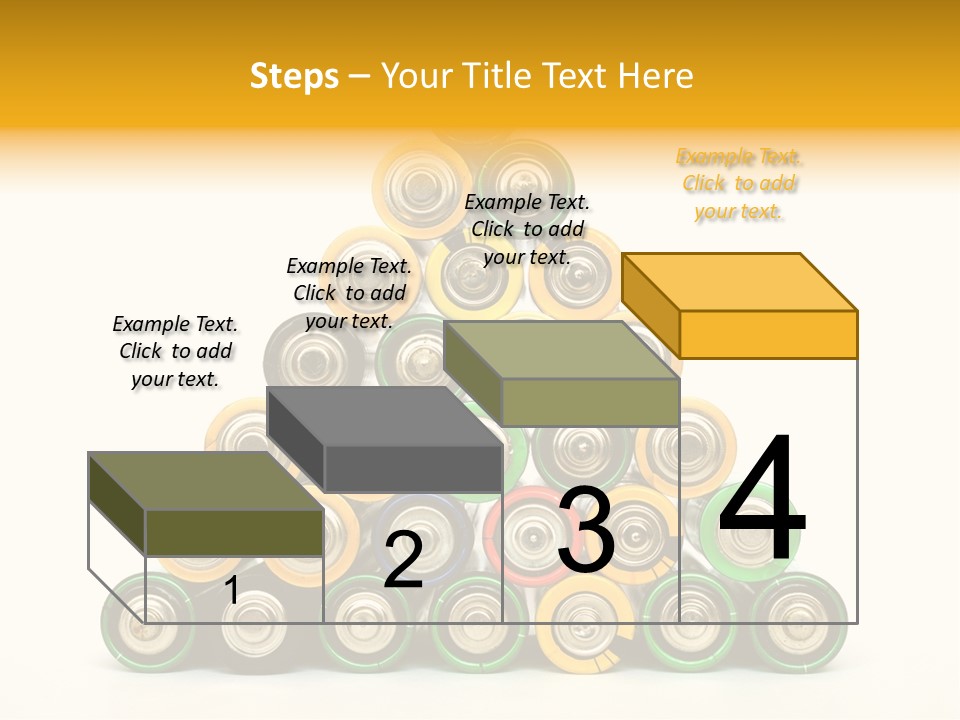 Steps – Your Title Text Here

Example Text. Click to add your text.

Example Text. Click to add your text.

Example Text. Click to add your text.

Example Text. Click to add your text.

1

2

3

4