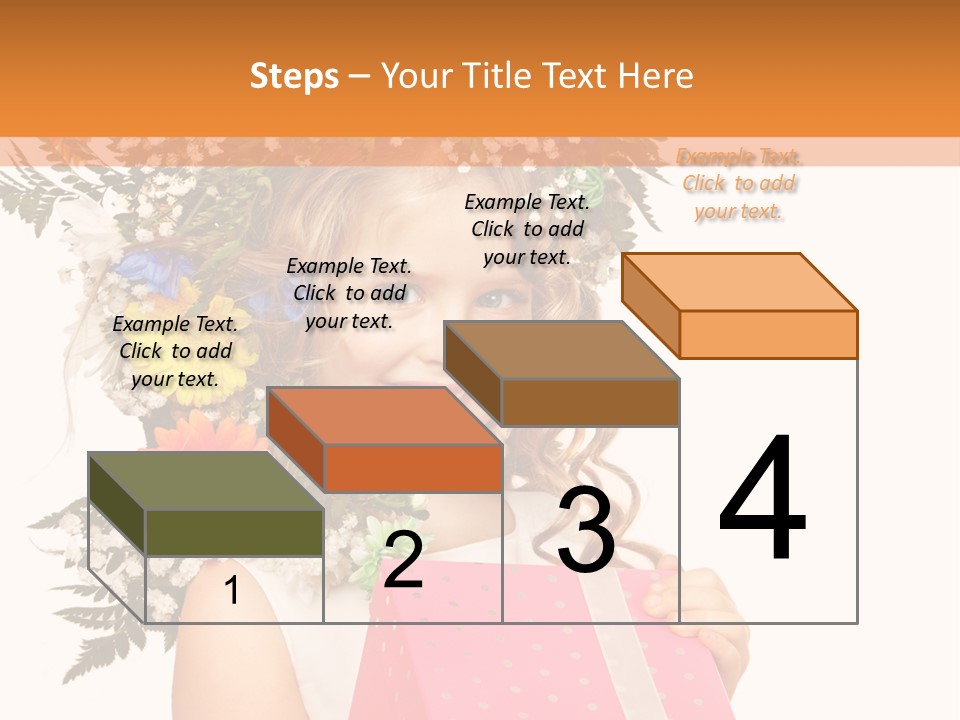 Steps – Your Title Text Here

Example Text. Click to add your text.

Example Text. Click to add your text.

Example Text. Click to add your text.

Example Text. Click to add your text.

1

2

3

4