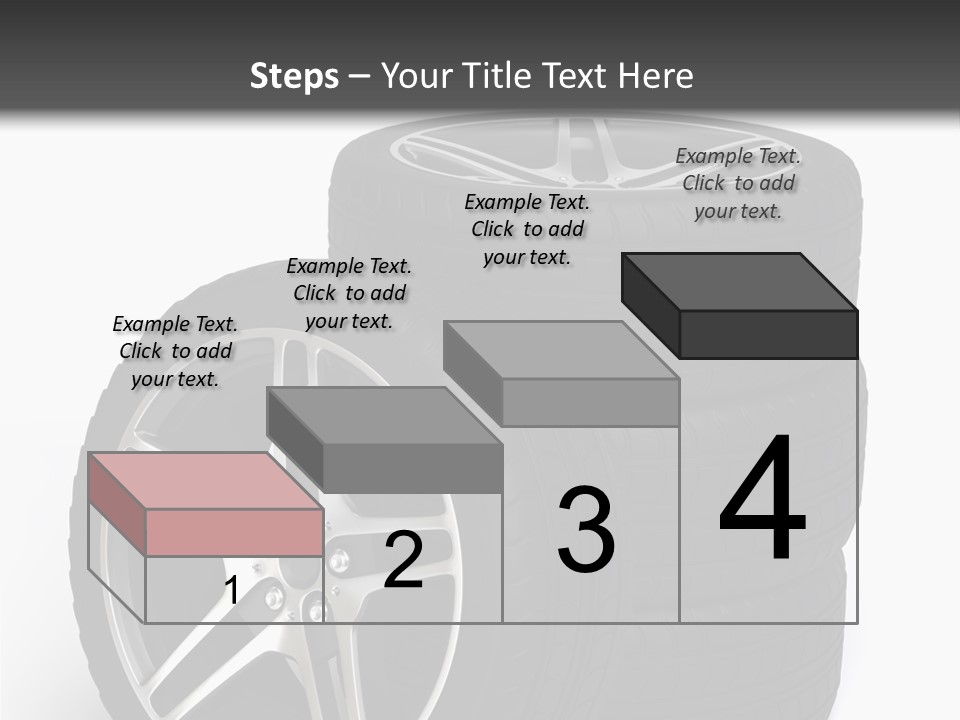 Steps – Your Title Text Here

Example Text. Click to add your text.

Example Text. Click to add your text.

Example Text. Click to add your text.

Example Text. Click to add your text.

1

2

3

4