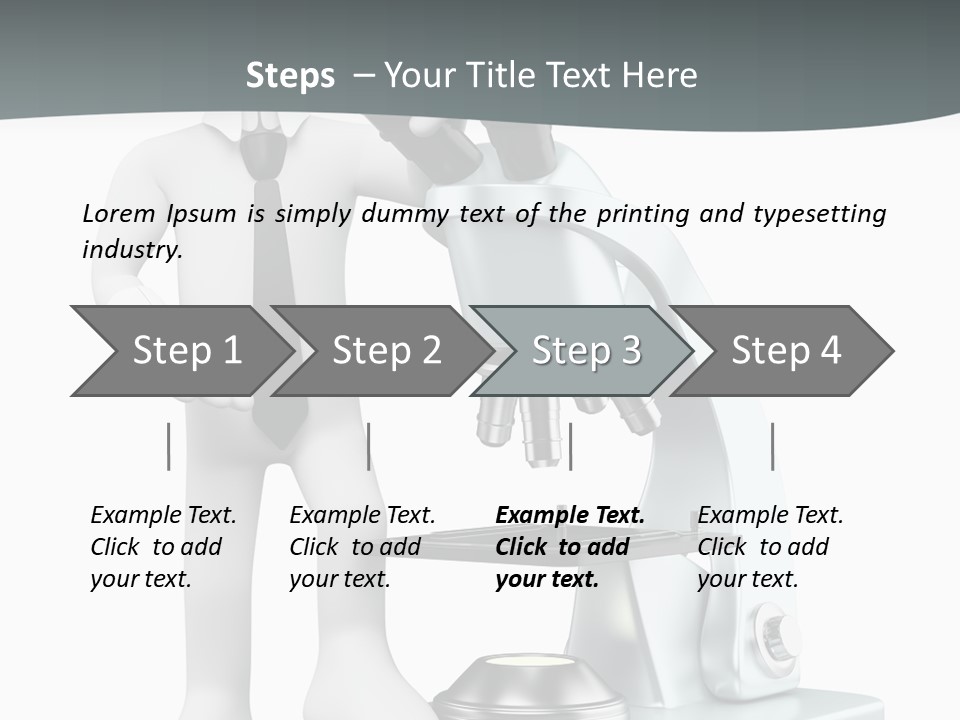 Steps – Your Title Text Here

Lorem Ipsum is simply dummy text of the printing and typesetting industry.

Step 1

Step 2

Step 3

Step 4

Example Text. Click to add your text.

Example Text. Click to add your text.

Example Text. Click to add your text.

Example Text. Click to add your text.