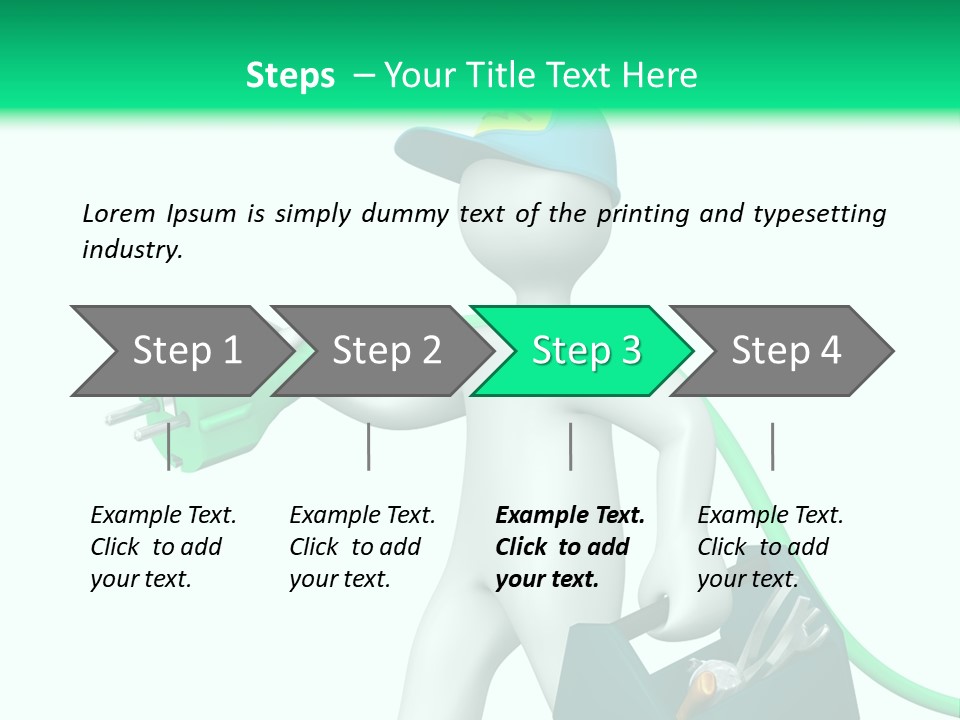 Steps – Your Title Text Here

Lorem Ipsum is simply dummy text of the printing and typesetting industry.

Step 1

Step 2

Step 3

Step 4

Example Text. Click to add your text.

Example Text. Click to add your text.

Example Text. Click to add your text.

Example Text. Click to add your text.