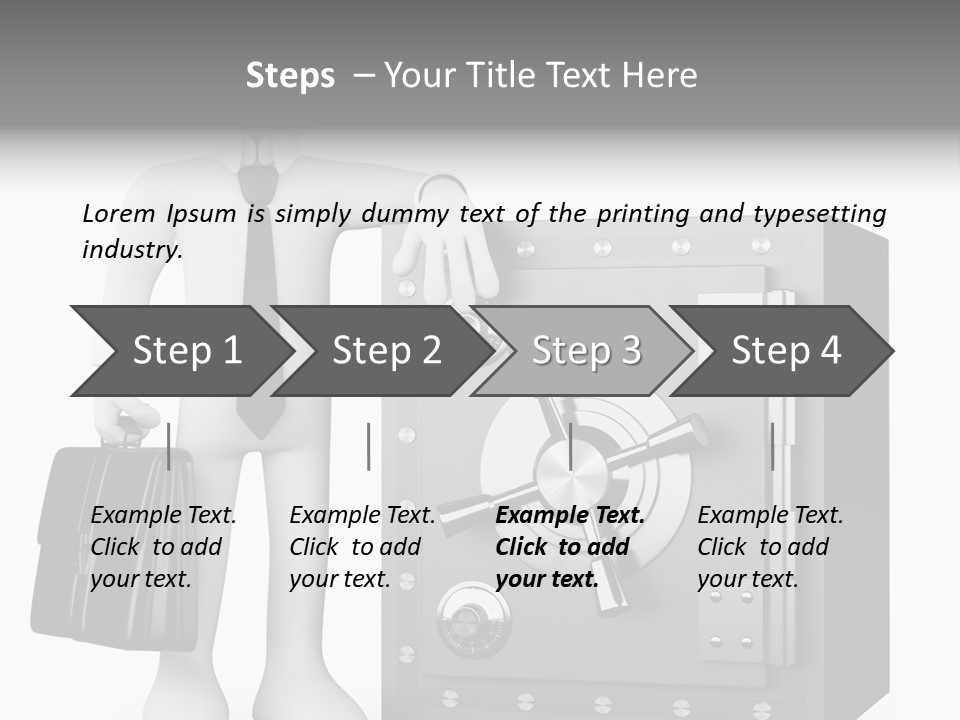 Steps – Your Title Text Here

Lorem Ipsum is simply dummy text of the printing and typesetting industry.

Step 1

Step 2

Step 3

Step 4

Example Text. Click to add your text.

Example Text. Click to add your text.

Example Text. Click to add your text.

Example Text. Click to add your text.