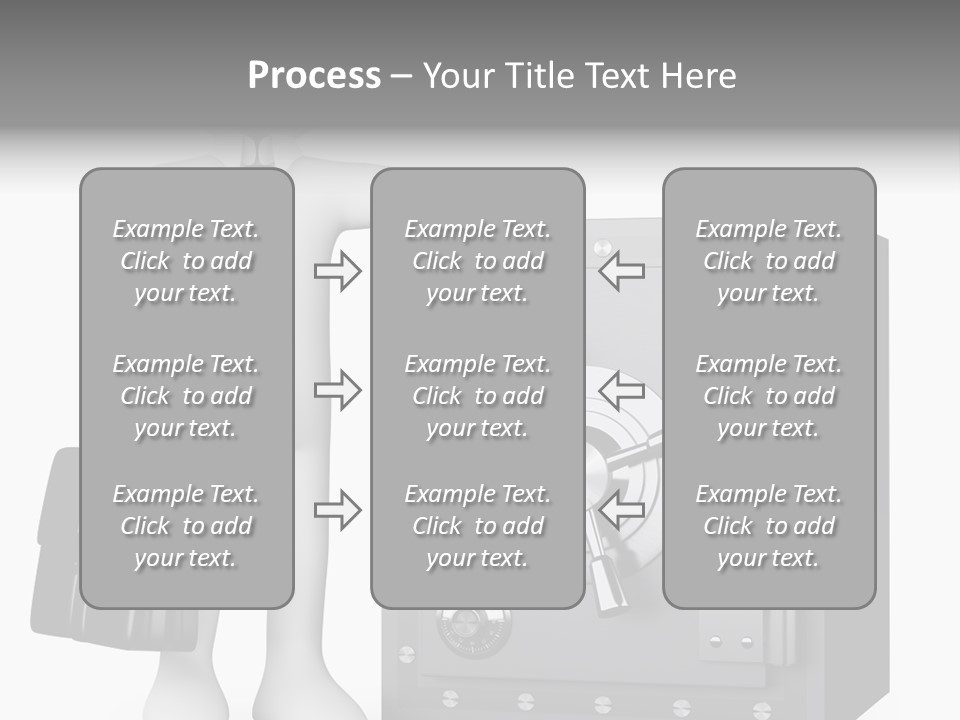 Process – Your Title Text Here

Example Text. Click to add your text.

Example Text. Click to add your text.

Example Text. Click to add your text.

Example Text. Click to add your text.

Example Text. Click to add your text.

Example Text. Click to add your text.

Example Text. Click to add your text.

Example Text. Click to add your text.

Example Text. Click to add your text.