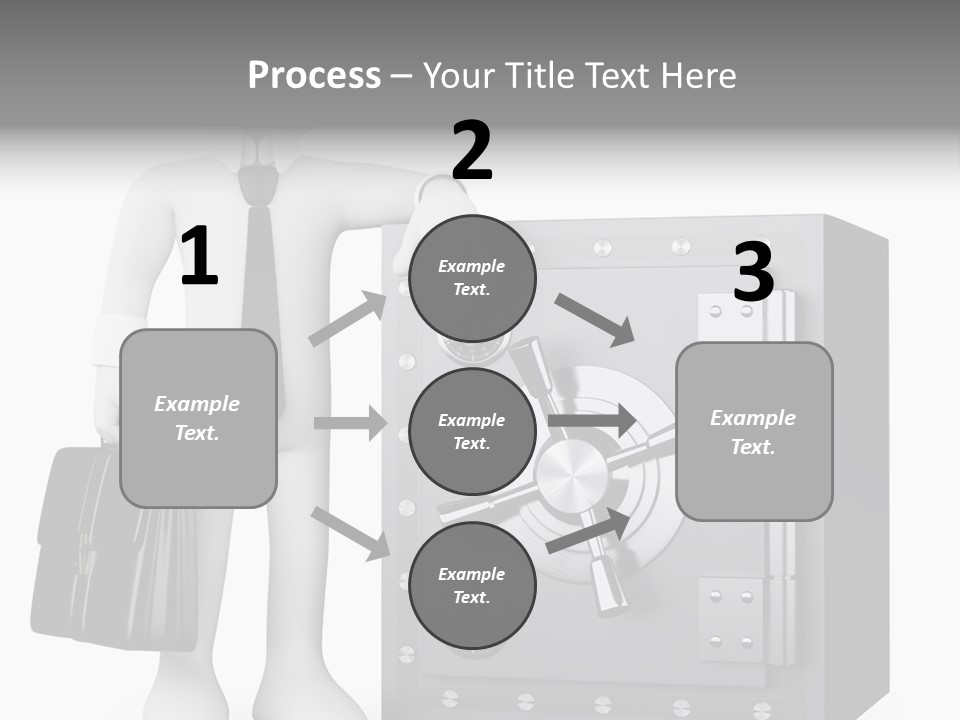 Process – Your Title Text Here

1

Example Text.

2

Example Text.

Example Text.

Example Text.

3

Example Text.