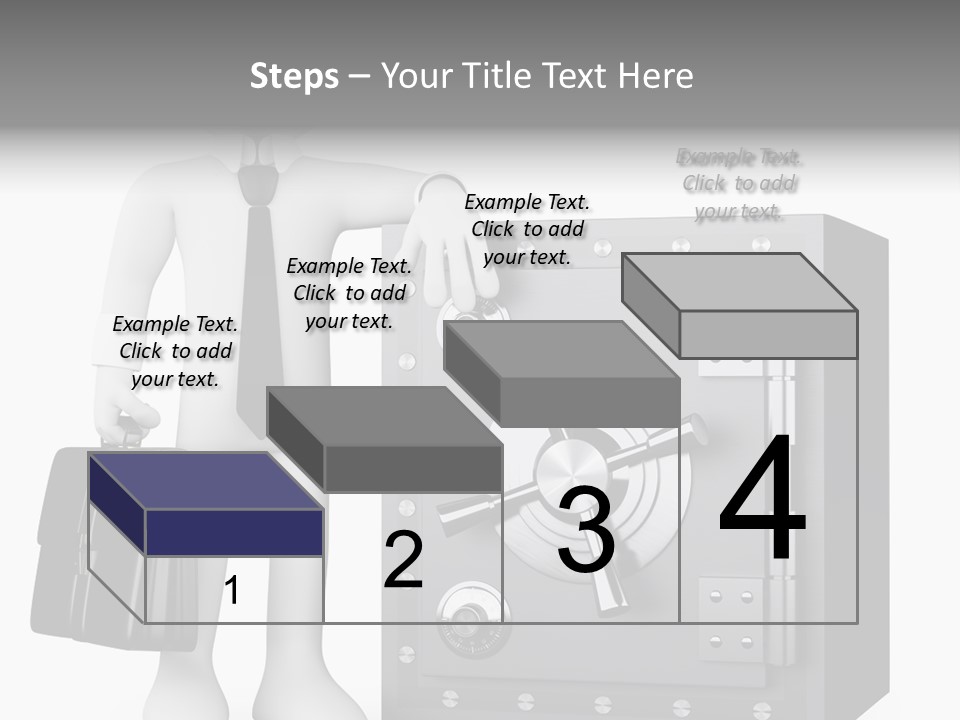 Steps – Your Title Text Here

Example Text. Click to add your text.

Example Text. Click to add your text.

Example Text. Click to add your text.

Example Text. Click to add your text.

1

2

3

4