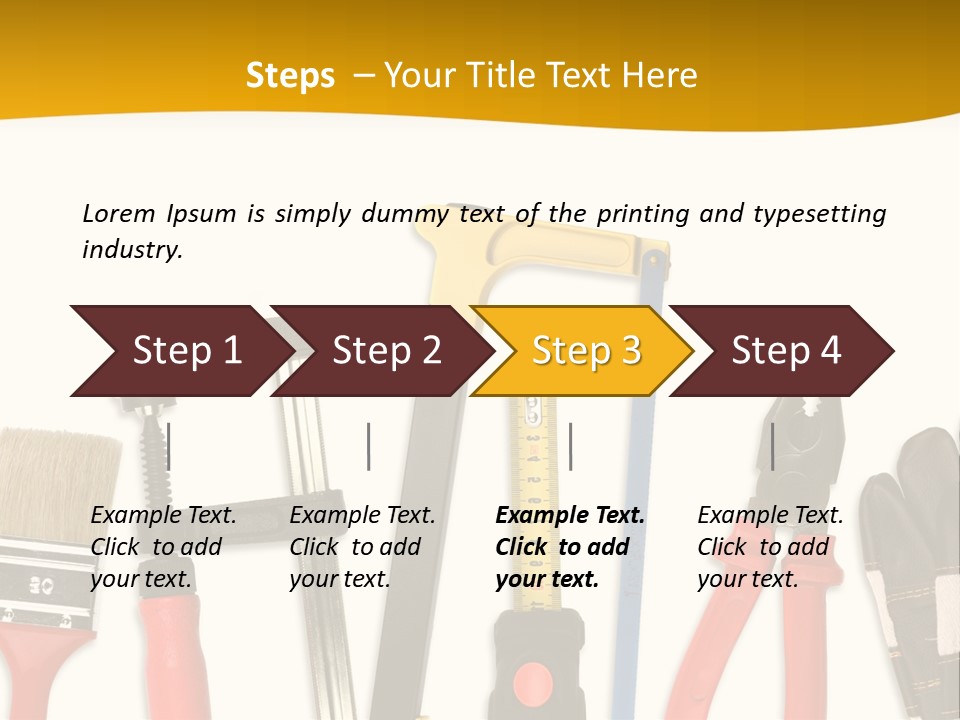 Steps – Your Title Text Here

Lorem Ipsum is simply dummy text of the printing and typesetting industry.

Step 1

Step 2

Step 3

Step 4

Example Text. Click to add your text.

Example Text. Click to add your text.

Example Text. Click to add your text.

Example Text. Click to add your text.