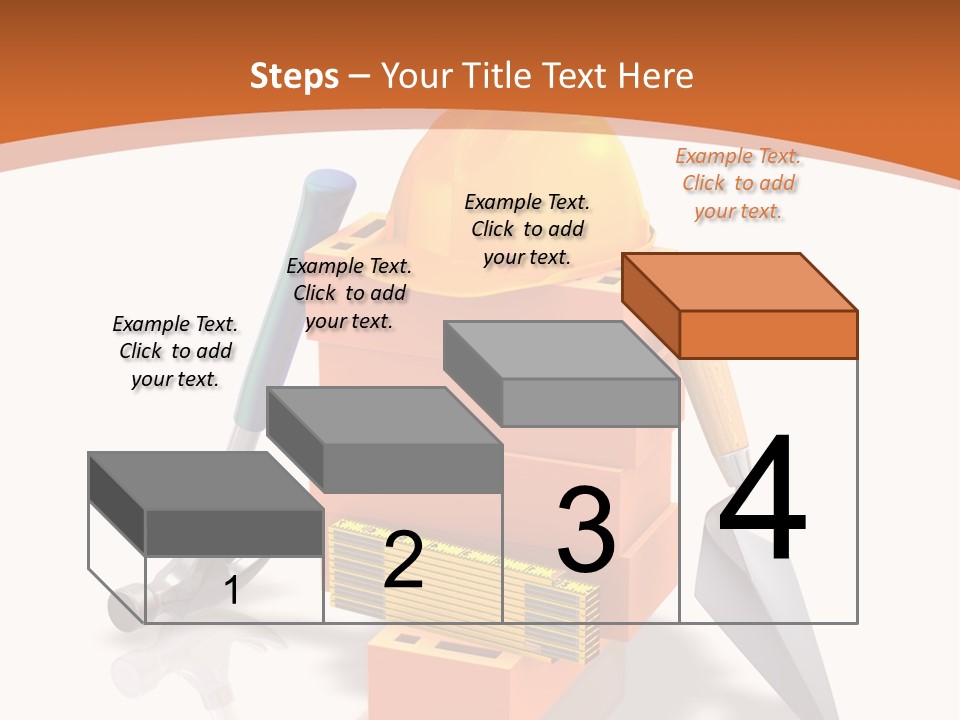 Steps – Your Title Text Here

Example Text. Click to add your text.

Example Text. Click to add your text.

Example Text. Click to add your text.

Example Text. Click to add your text.

1

2

3

4