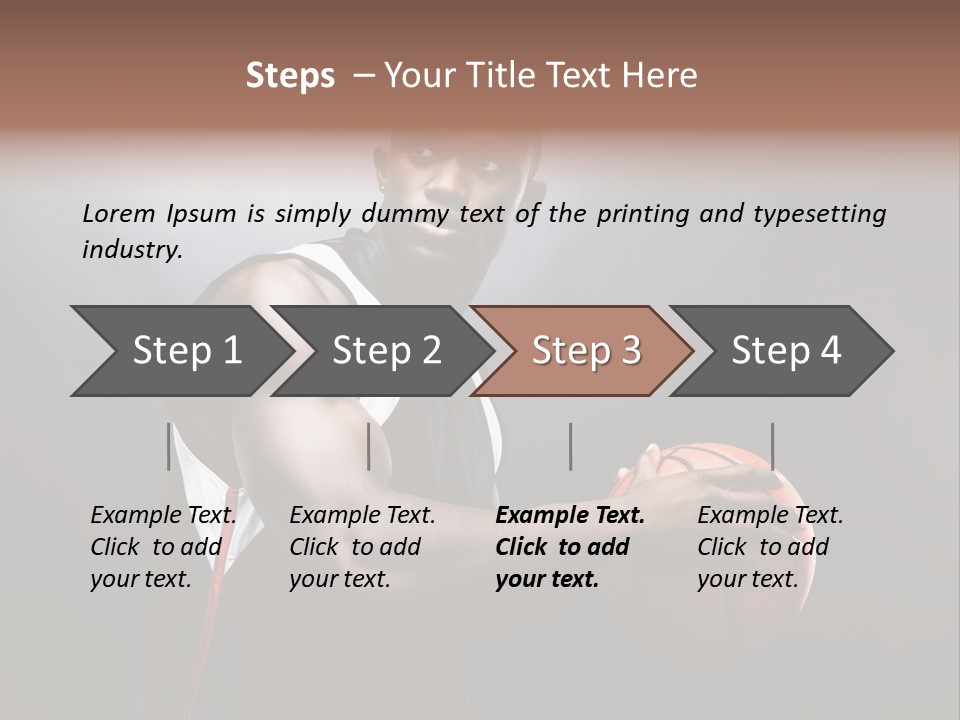 Steps – Your Title Text Here

Lorem Ipsum is simply dummy text of the printing and typesetting industry.

Step 1

Step 2

Step 3

Step 4

Example Text. Click to add your text.

Example Text. Click to add your text.

Example Text. Click to add your text.

Example Text. Click to add your text.