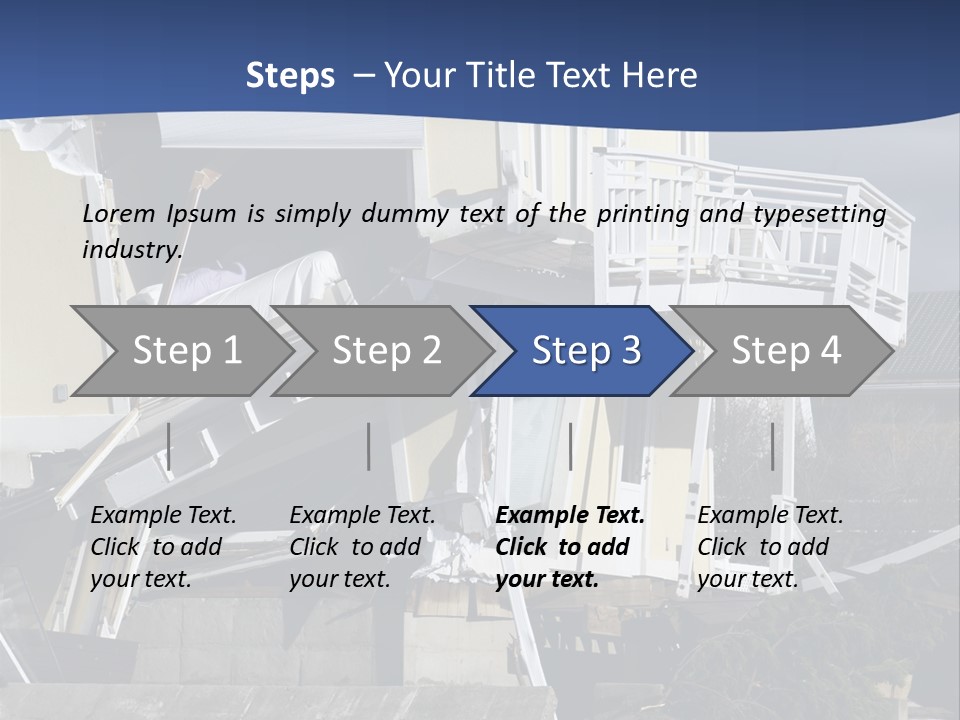 Steps – Your Title Text Here

Lorem Ipsum is simply dummy text of the printing and typesetting industry.

Step 1

Step 2

Step 3

Step 4

Example Text. Click to add your text.

Example Text. Click to add your text.

Example Text. Click to add your text.

Example Text. Click to add your text.