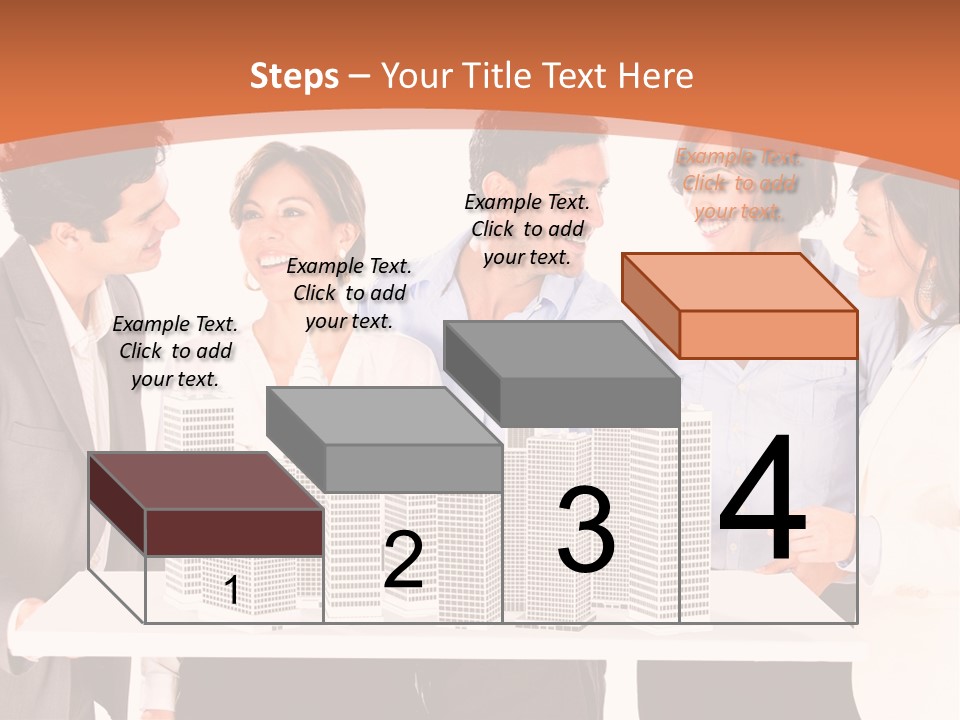 Steps – Your Title Text Here

Example Text. Click to add your text.

Example Text. Click to add your text.

Example Text. Click to add your text.

Example Text. Click to add your text.

1

2

3

4