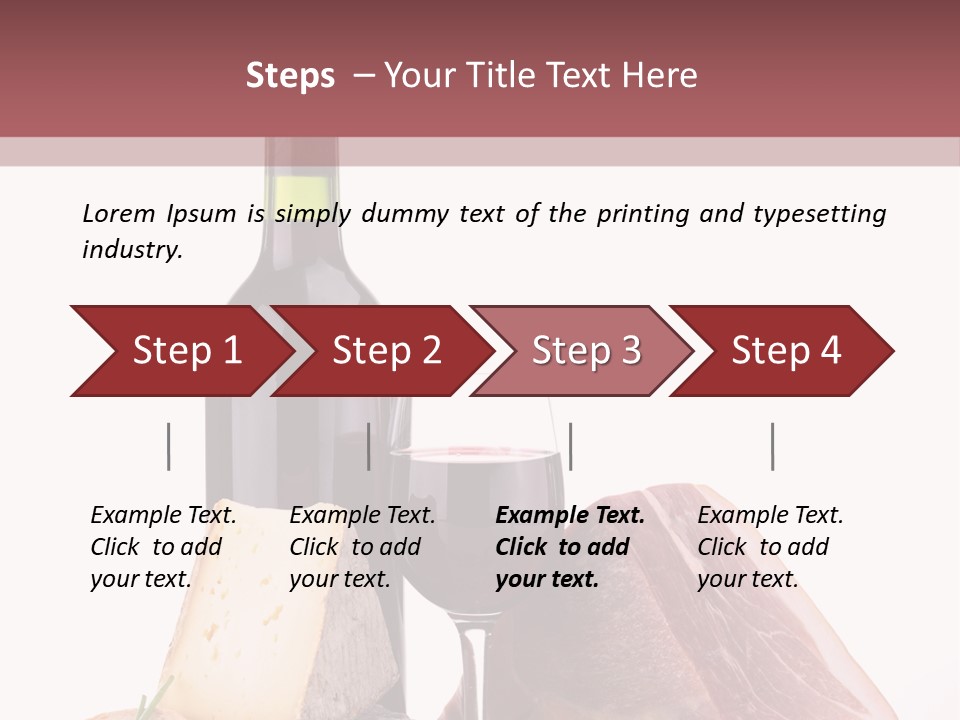 Steps – Your Title Text Here

Lorem Ipsum is simply dummy text of the printing and typesetting industry.

Step 1

Step 2

Step 3

Step 4

Example Text. Click to add your text.

Example Text. Click to add your text.

Example Text. Click to add your text.

Example Text. Click to add your text.