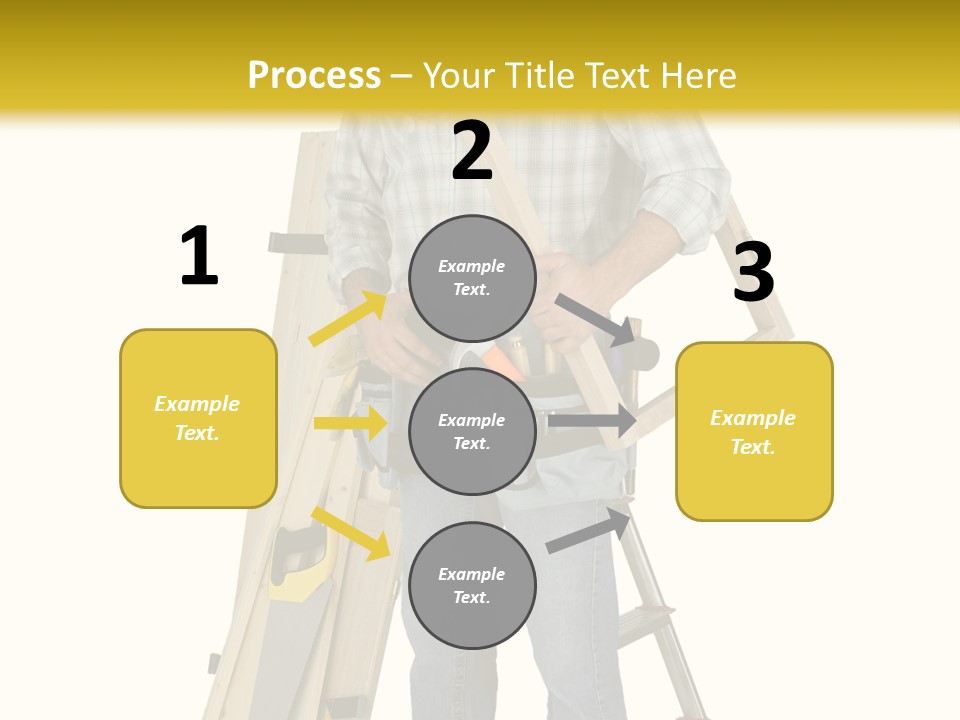 Process – Your Title Text Here

1

Example Text.

2

Example Text.

Example Text.

Example Text.

3

Example Text.