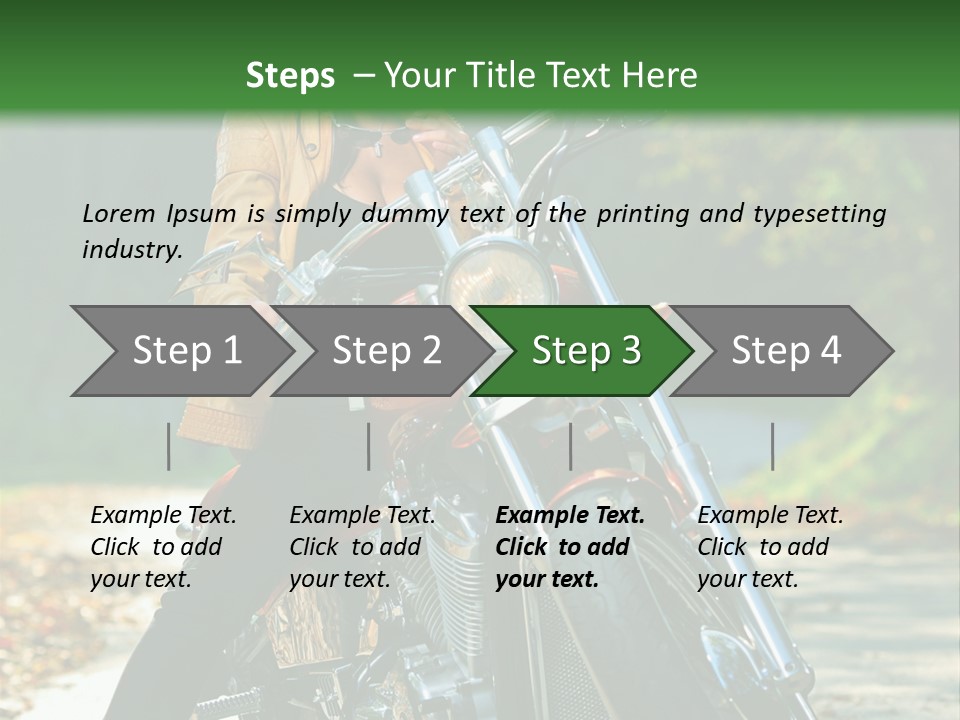 Steps – Your Title Text Here

Lorem Ipsum is simply dummy text of the printing and typesetting industry.

Step 1

Step 2

Step 3

Step 4

Example Text. Click to add your text.

Example Text. Click to add your text.

Example Text. Click to add your text.

Example Text. Click to add your text.