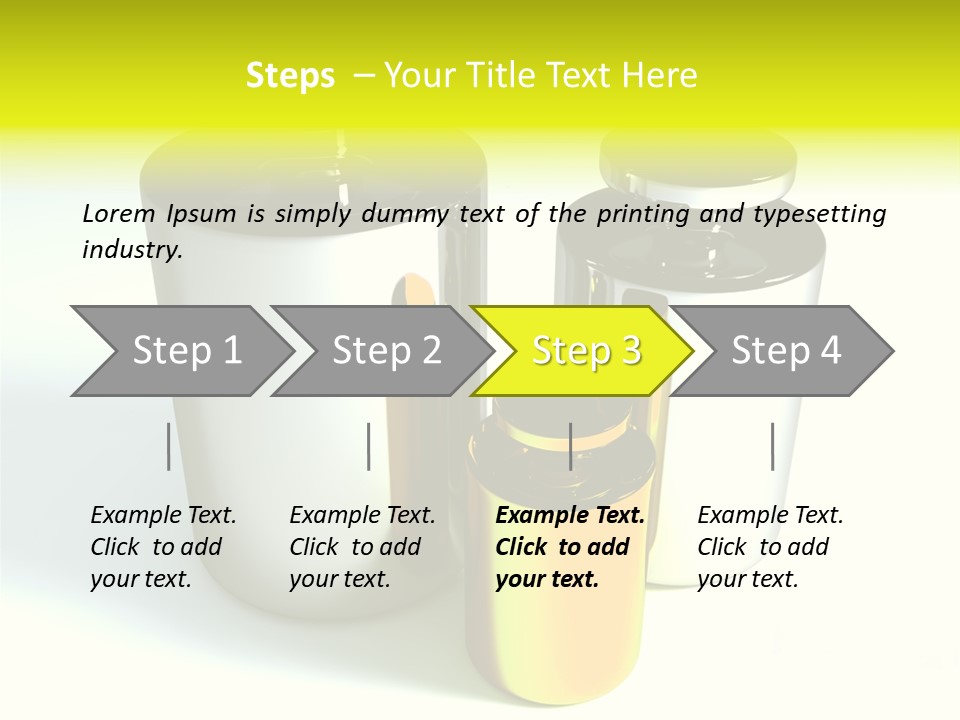 Steps – Your Title Text Here

Lorem Ipsum is simply dummy text of the printing and typesetting industry.

Step 1

Step 2

Step 3

Step 4

Example Text. Click to add your text.

Example Text. Click to add your text.

Example Text. Click to add your text.

Example Text. Click to add your text.