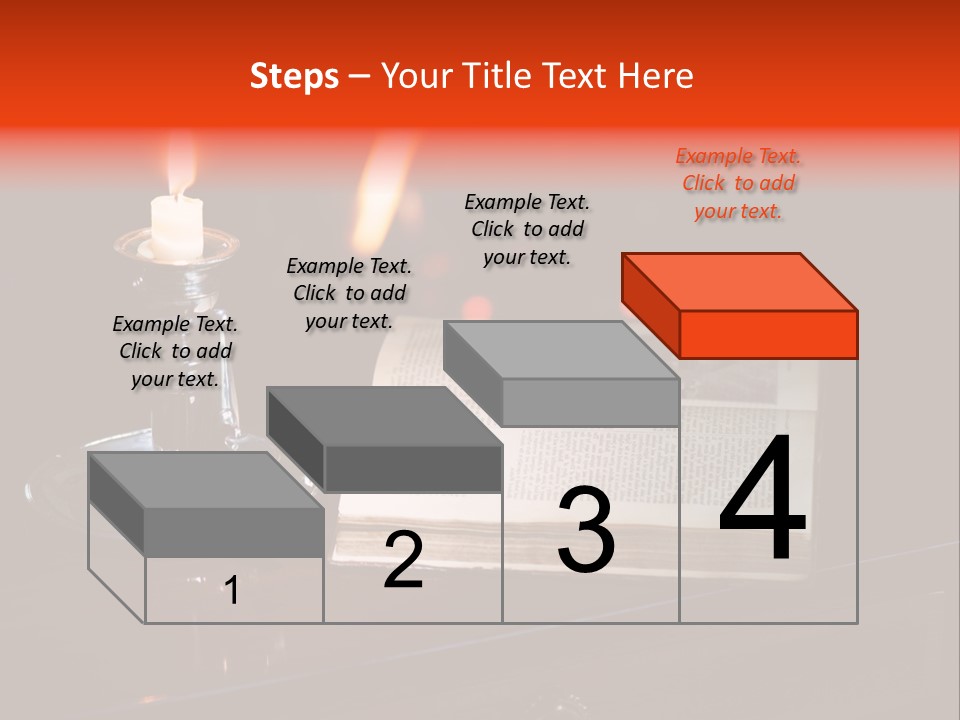 Steps – Your Title Text Here

Example Text. Click to add your text.

Example Text. Click to add your text.

Example Text. Click to add your text.

Example Text. Click to add your text.

1

2

3

4