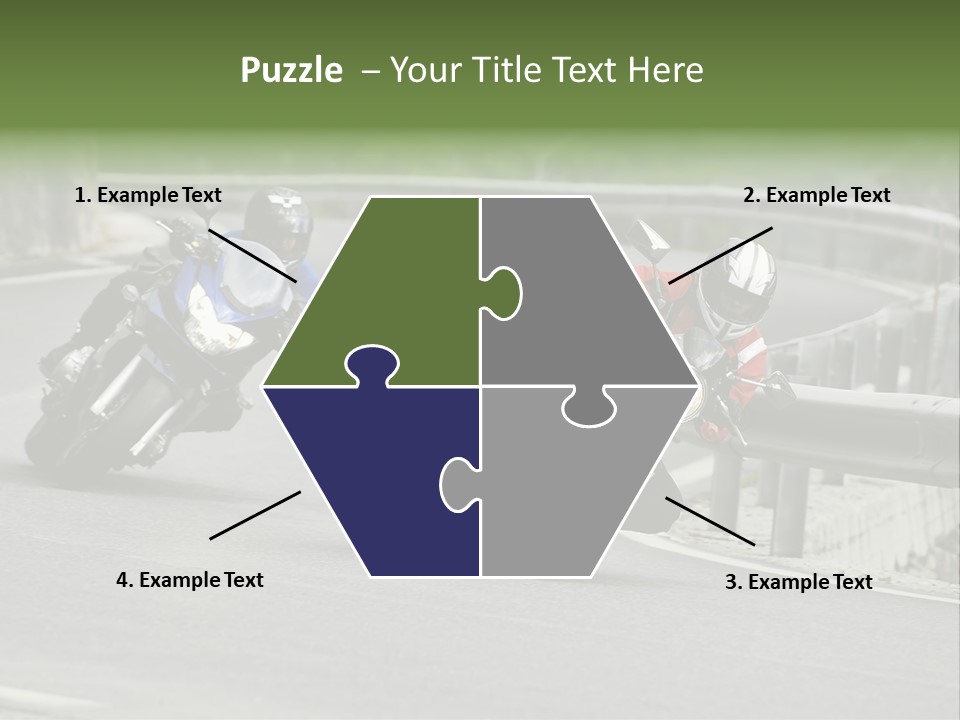 Puzzle – Your Title Text Here

1. Example Text

2. Example Text

4. Example Text

3. Example Text