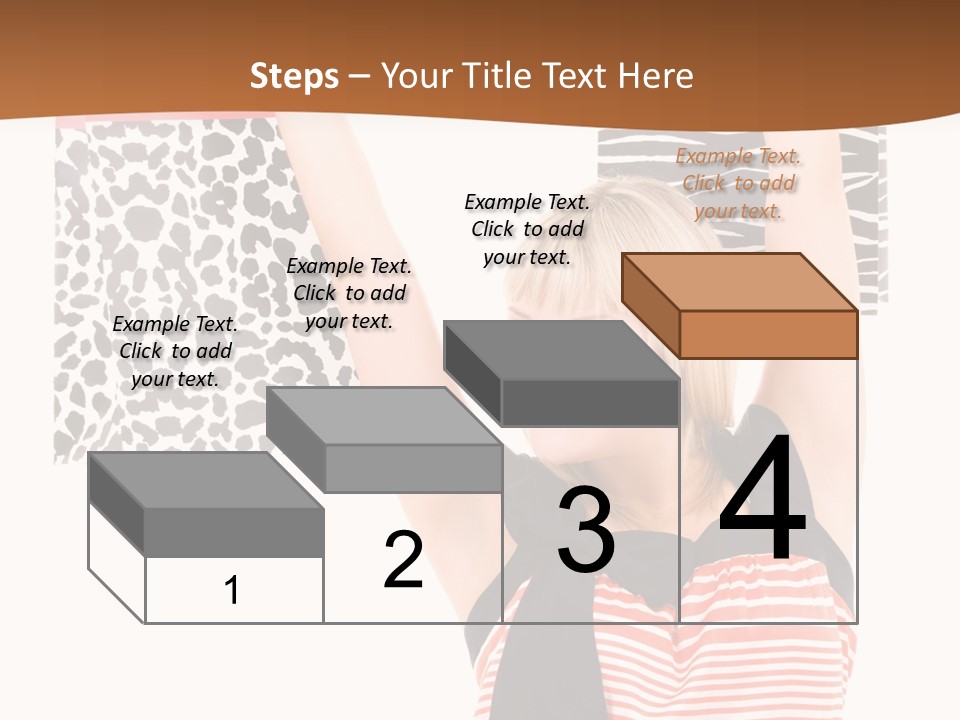 Steps – Your Title Text Here

Example Text. Click to add your text.

Example Text. Click to add your text.

Example Text. Click to add your text.

Example Text. Click to add your text.

1

2

3

4