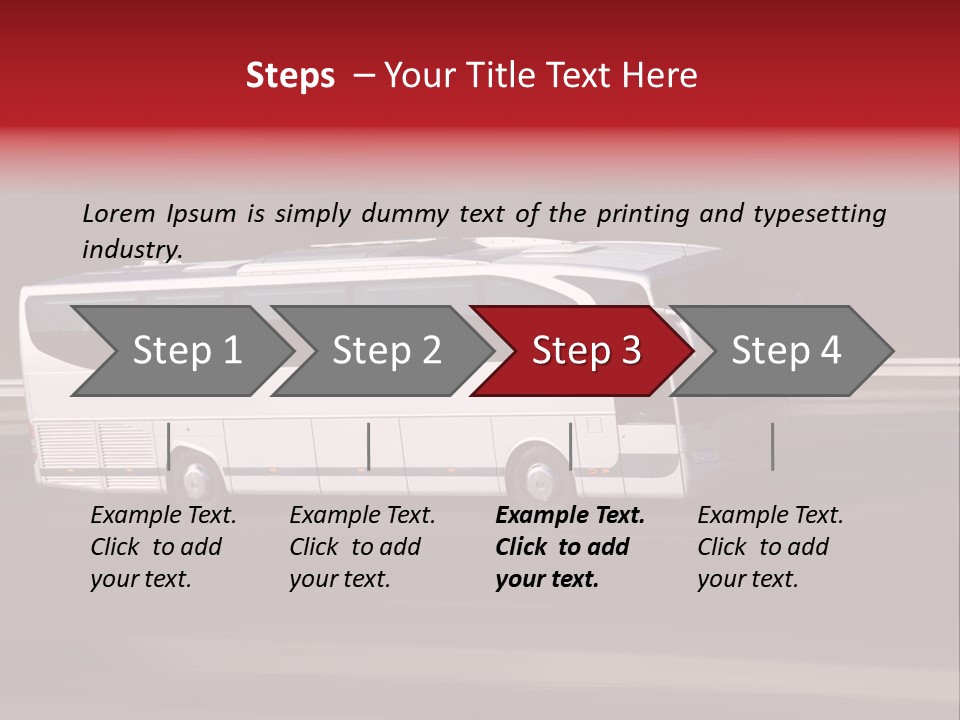 Steps – Your Title Text Here

Lorem Ipsum is simply dummy text of the printing and typesetting industry.

Step 1

Step 2

Step 3

Step 4

Example Text. Click to add your text.

Example Text. Click to add your text.

Example Text. Click to add your text.

Example Text. Click to add your text.